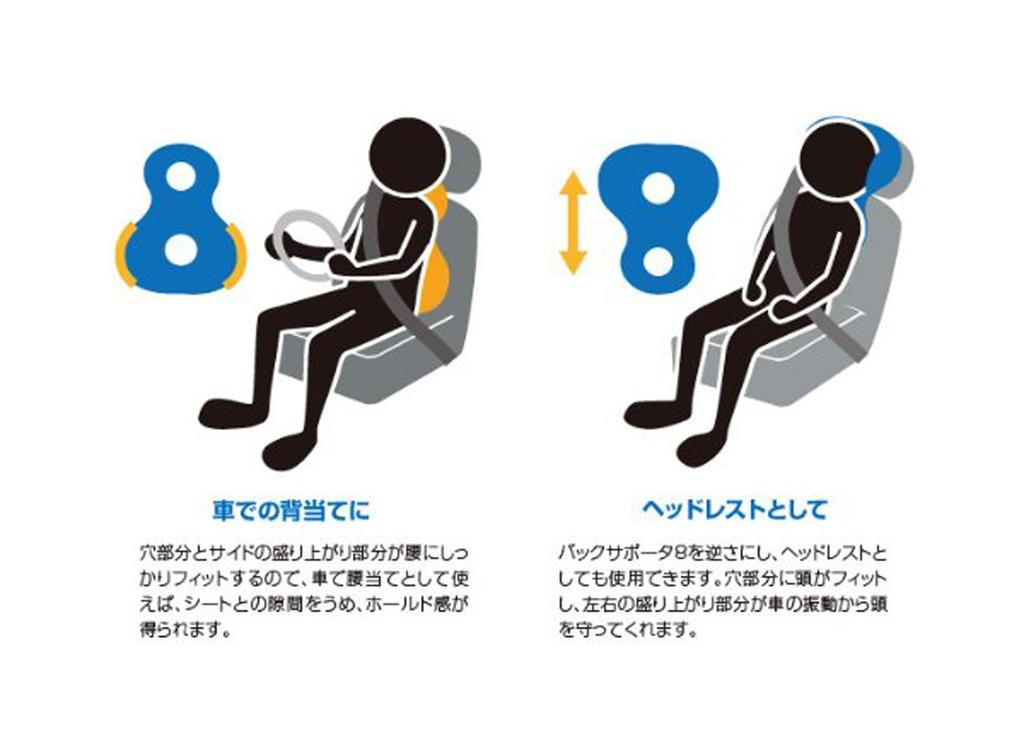 車での背当てに

穴部分とサイドの盛り上がり部分が腰にしっかりフィットするので、車で腰当てとして使えば、シートとの隙間をうめ、ホールド感が得られます。

ヘッドレストとして

バックサポータ8を逆さにし、ヘッドレストとしても使用できます。穴部分に頭がフィットし、左右の盛り上がり部分が車の振動から頭を守ってくれます。