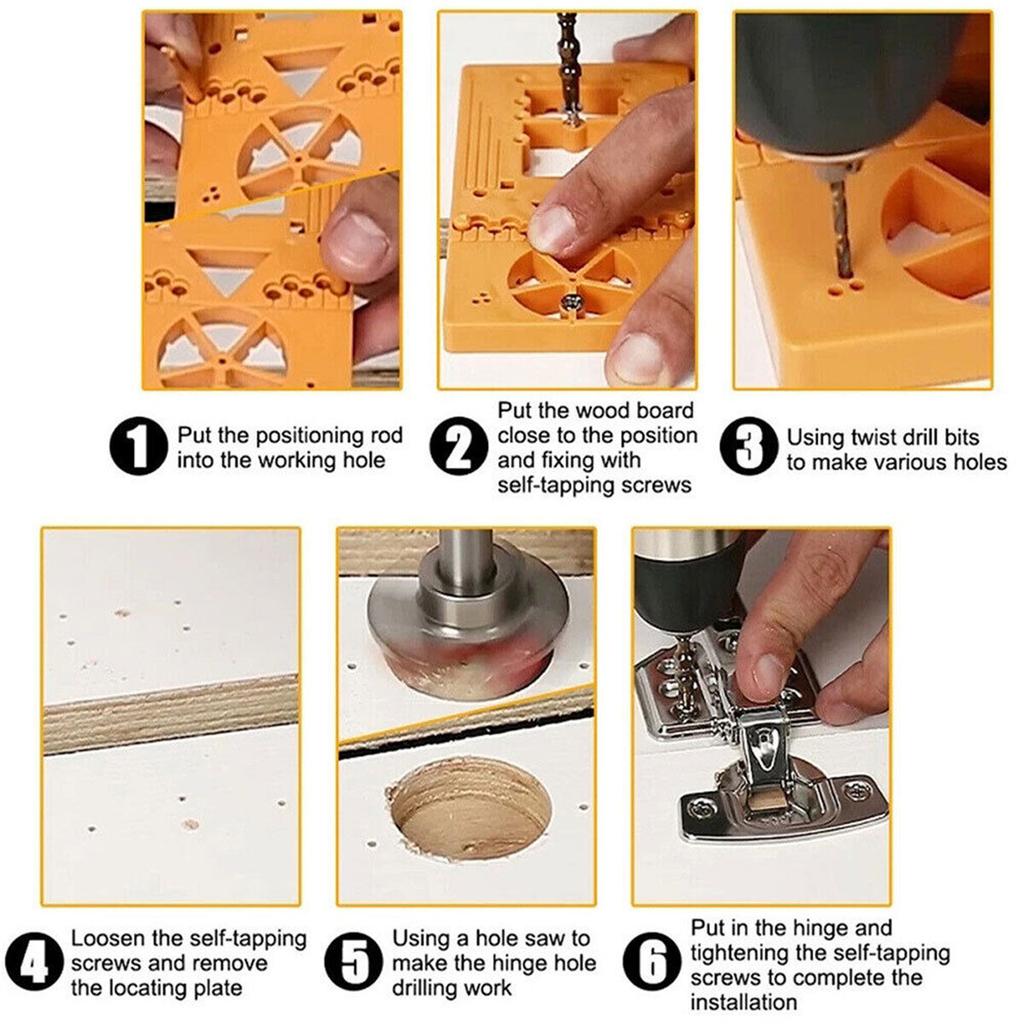 1 Put the positioning rod into the working hole

2 Put the wood board close to the position and fixing with self-tapping screws

3 Using twist drill bits to make various holes

4 Loosen the self-tapping screws and remove the locating plate

5 Using a hole saw to make the hinge hole drilling work

6 Put in the hinge and tightening the self-tapping screws to complete the installation