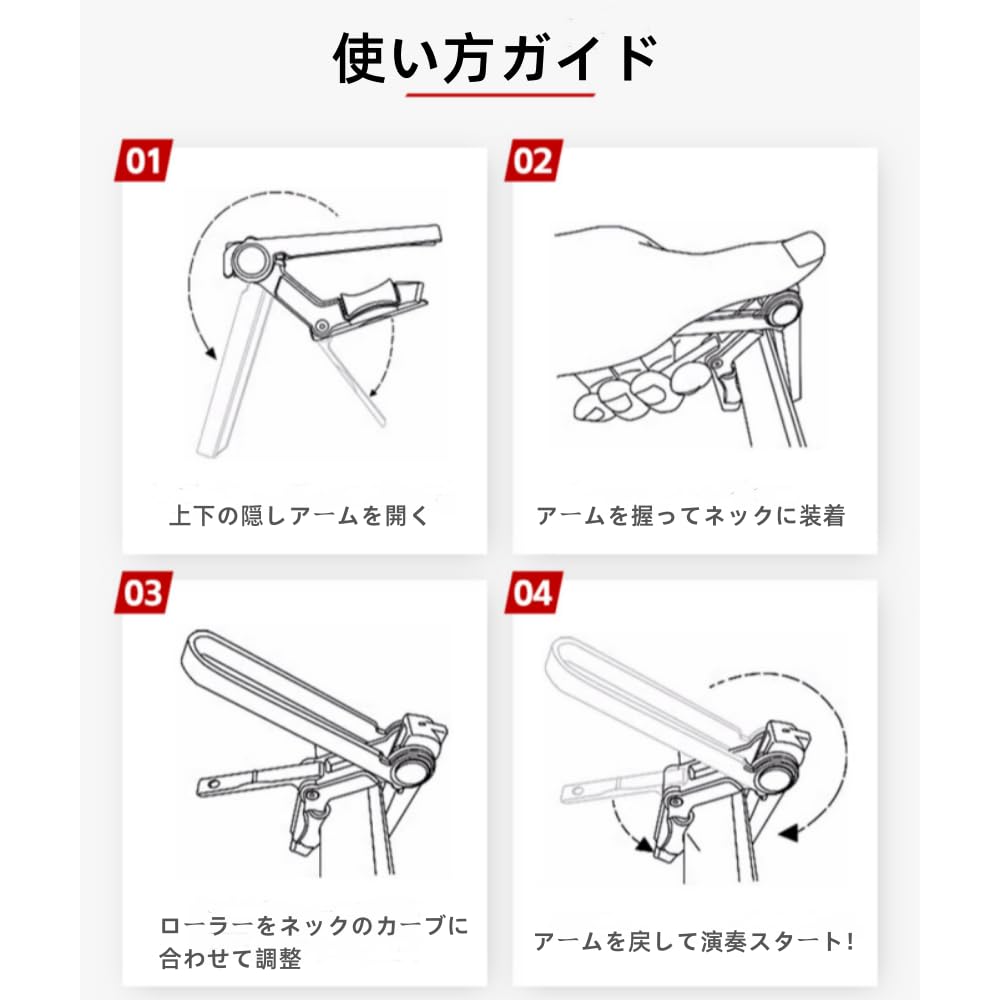 使い方ガイド

01

上下の隠しアームを開く

02

アームを握ってネックに装着

03

ローラーをネックのカーブに合わせて調整

04

アームを戻して演奏スタート！