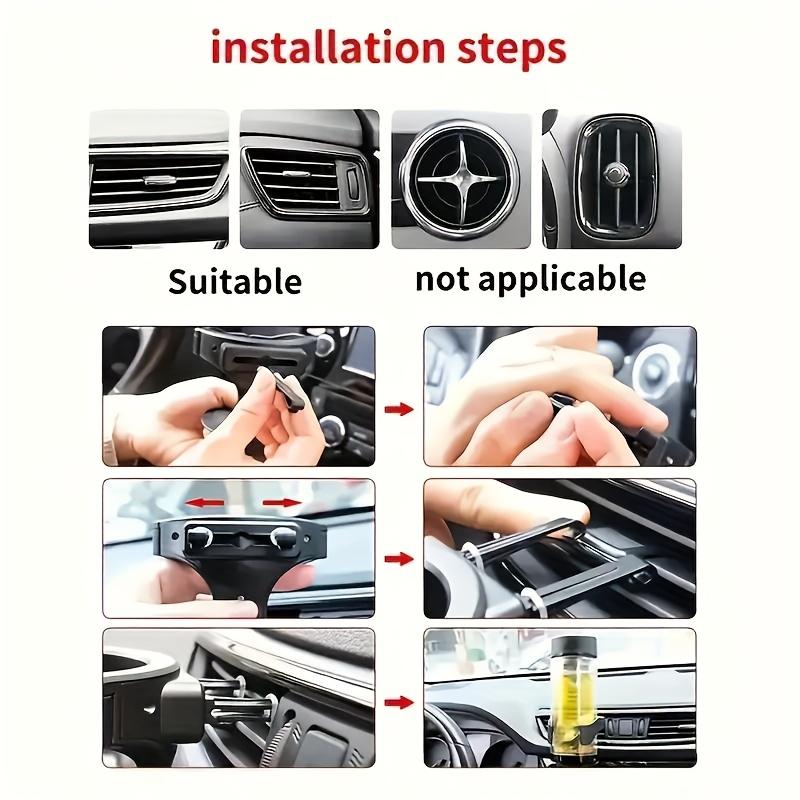 installation steps

Suitable

not applicable