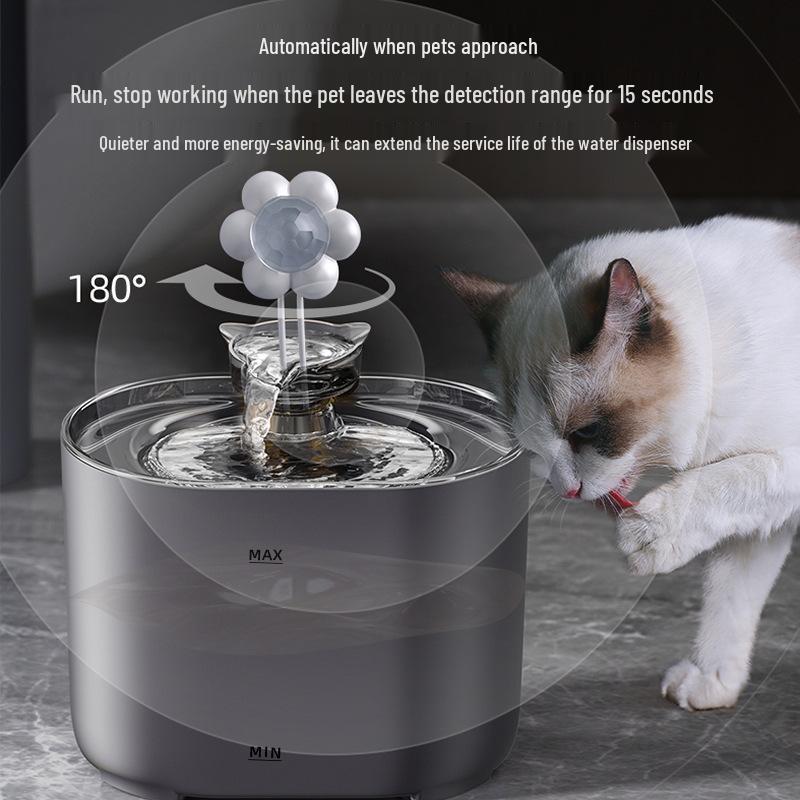 Automatically when pets approach

Run, stop working when the pet leaves the detection range for 15 seconds

Quieter and more energy-saving, it can extend the service life of the water dispenser

180°

MAX

MIN