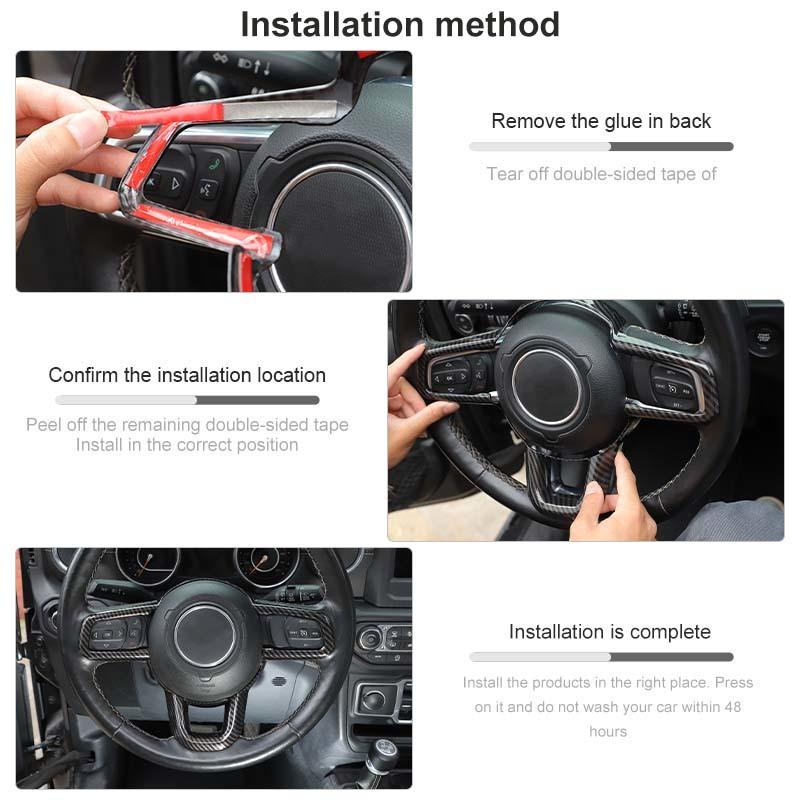 Installation method

Remove the glue in back

Tear off double-sided tape of

Confirm the installation location

Peel off the remaining double-sided tape
Install in the correct position

Installation is complete

Install the products in the right place. Press on it and do not wash your car within 48 hours