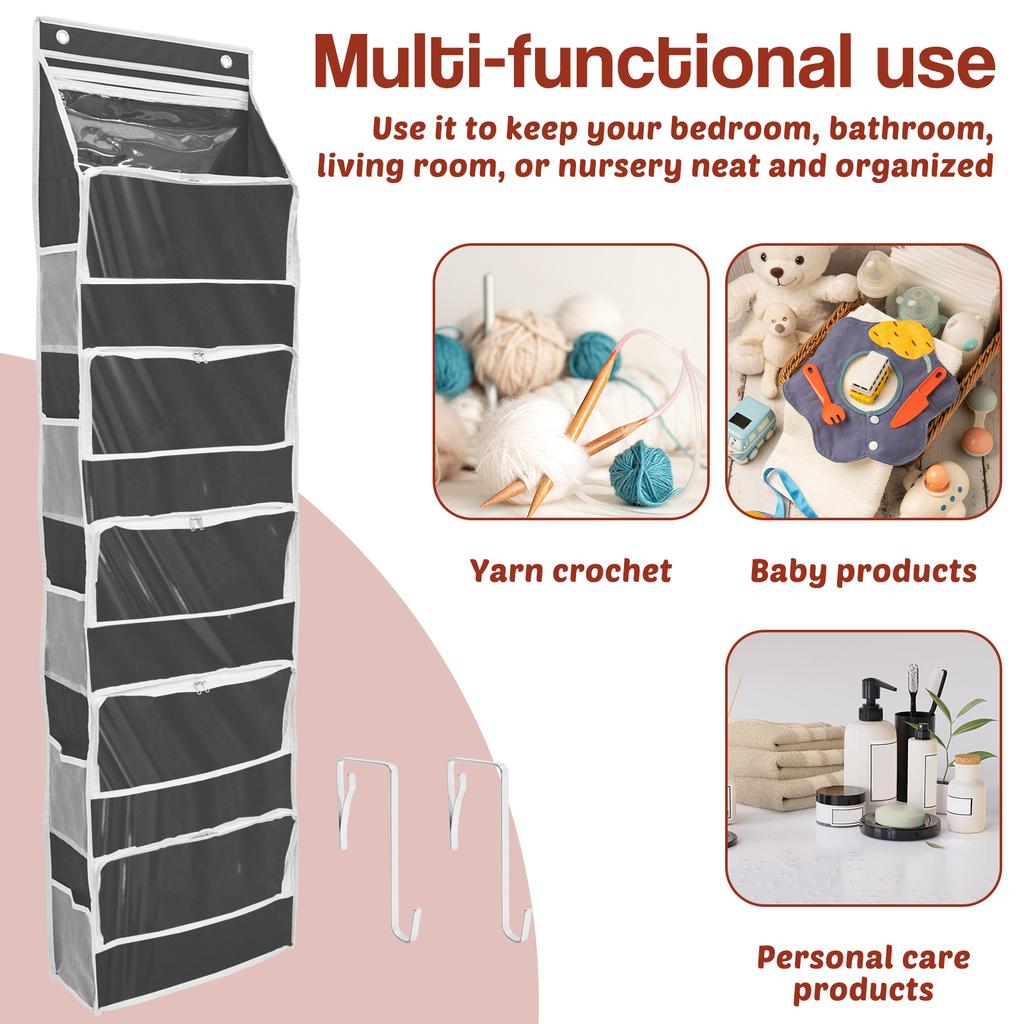 Multi-functional use

Use it to keep your bedroom, bathroom, living room, or nursery neat and organized

Yarn crochet

Baby products

Personal care products