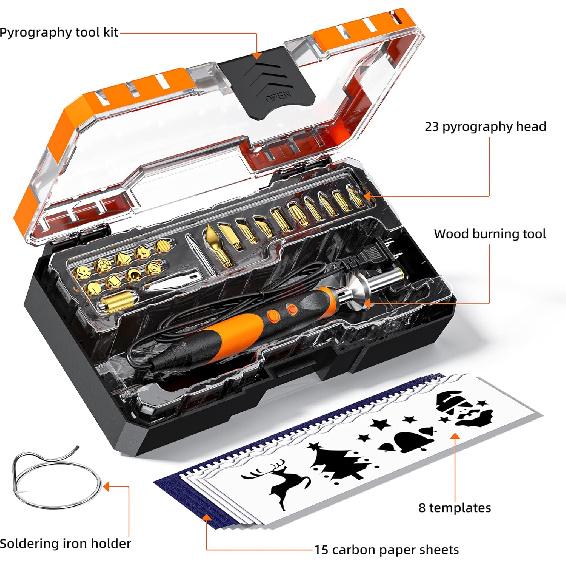 Pyrography tool kit

23 pyrography head

Wood burning tool

8 templates

Soldering iron holder

15 carbon paper sheets