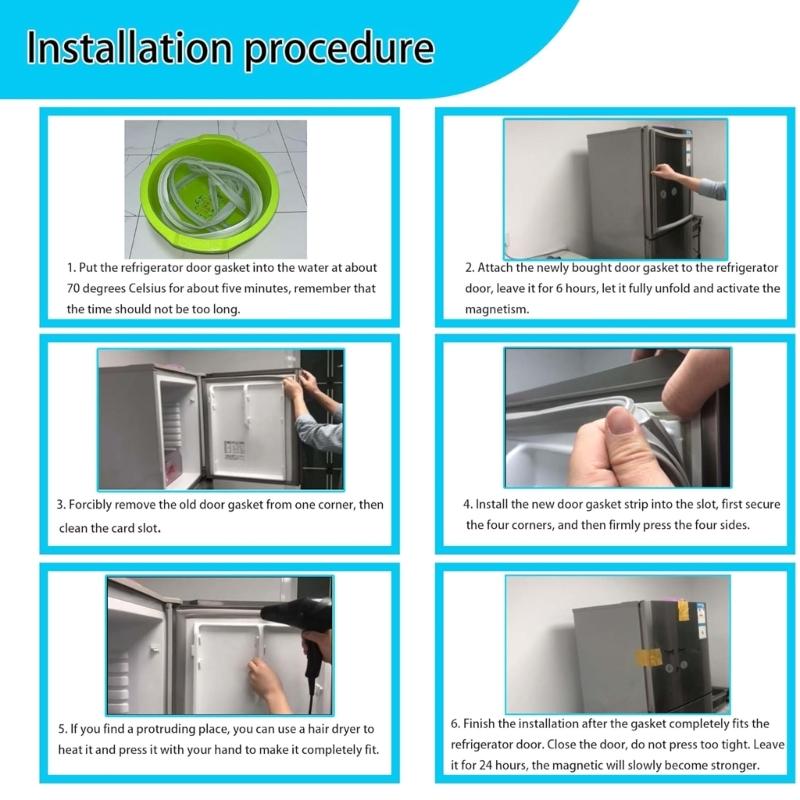 Installation procedure

1. Put the refrigerator door gasket into the water at about 70 degrees Celsius for about five minutes, remember that the time should not be too long.

2. Attach the newly bought door gasket to the refrigerator door, leave it for 6 hours, let it fully unfold and activate the magnetism.

3. Forcibly remove the old door gasket from one corner, then clean the card slot.

4. Install the new door gasket strip into the slot, first secure the four corners, and then firmly press the four sides.

5. If you find a protruding place, you can use a hair dryer to heat it and press it with your hand to make it completely fit.

6. Finish the installation after the gasket completely fits the refrigerator door. Close the door, do not press too tight. Leave it for 24 hours, the magnetic will slowly become stronger.