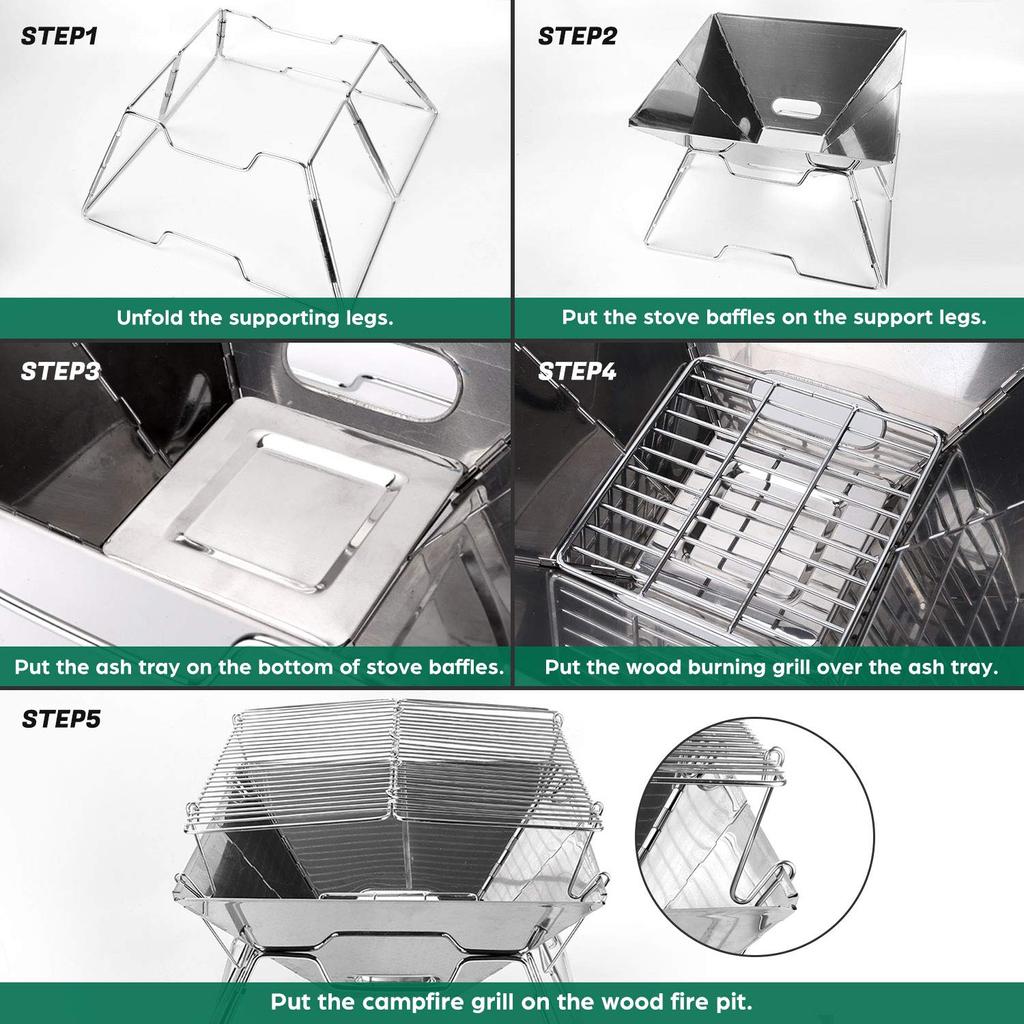 STEP1

Unfold the supporting legs.

STEP2

Put the stove baffles on the support legs.

STEP3

Put the ash tray on the bottom of stove baffles.

STEP4

Put the wood burning grill over the ash tray.

STEP5

Put the campfire grill on the wood fire pit.