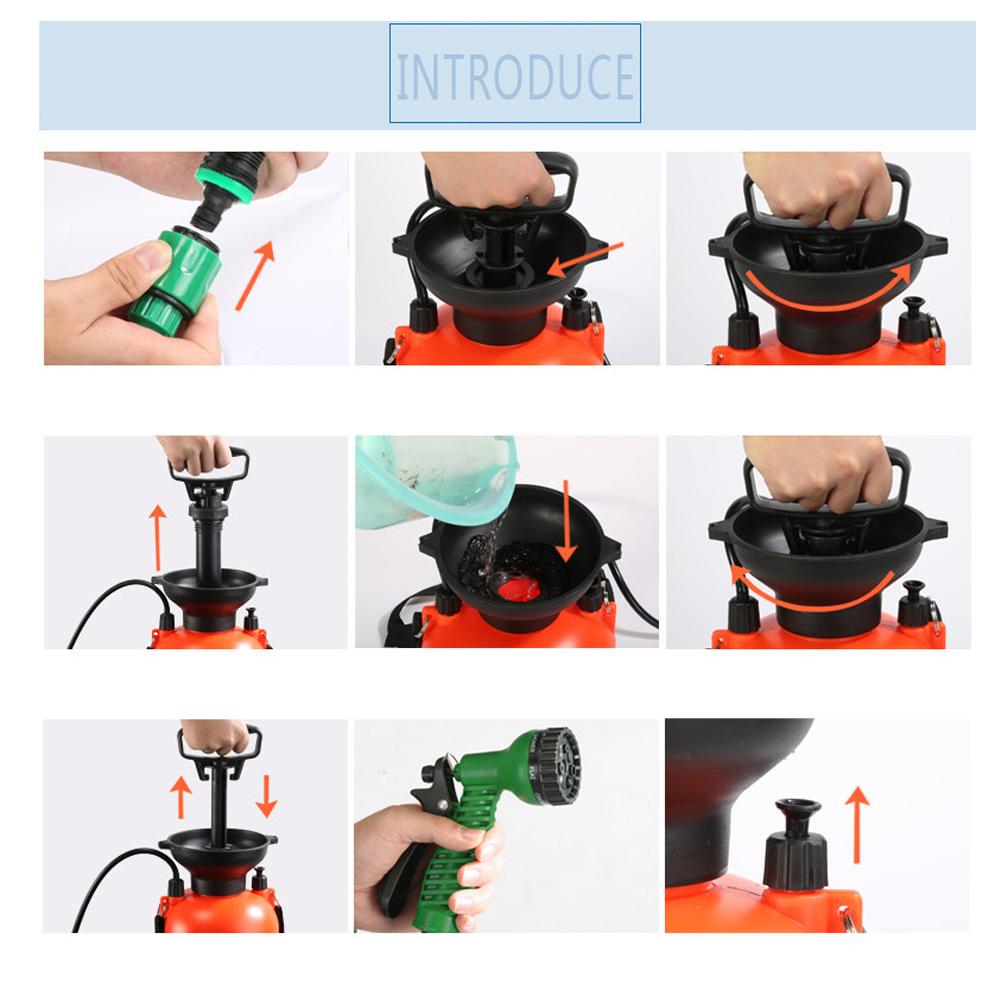 INTRODUCE