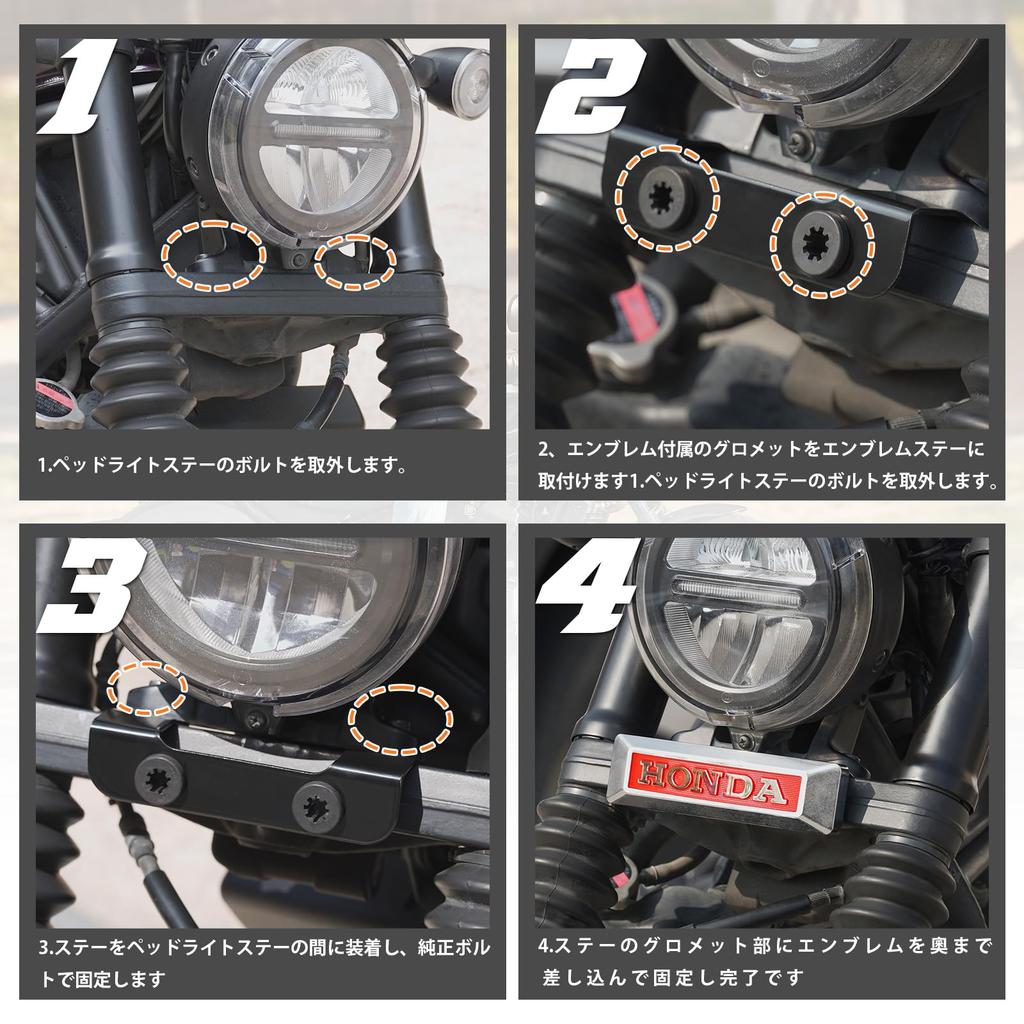 1

1.ペッドライトステーのボルトを取外します。

2

2、エンブレム付属のグロメットをエンブレムステーに取付けます1.ペッドライトステーのボルトを取外します。

3

3.ステーをペッドライトステーの間に装着し、純正ボルトで固定します

4

HONDA

4.ステーのグロメット部にエンブレムを奥まで差し込んで固定し完了です