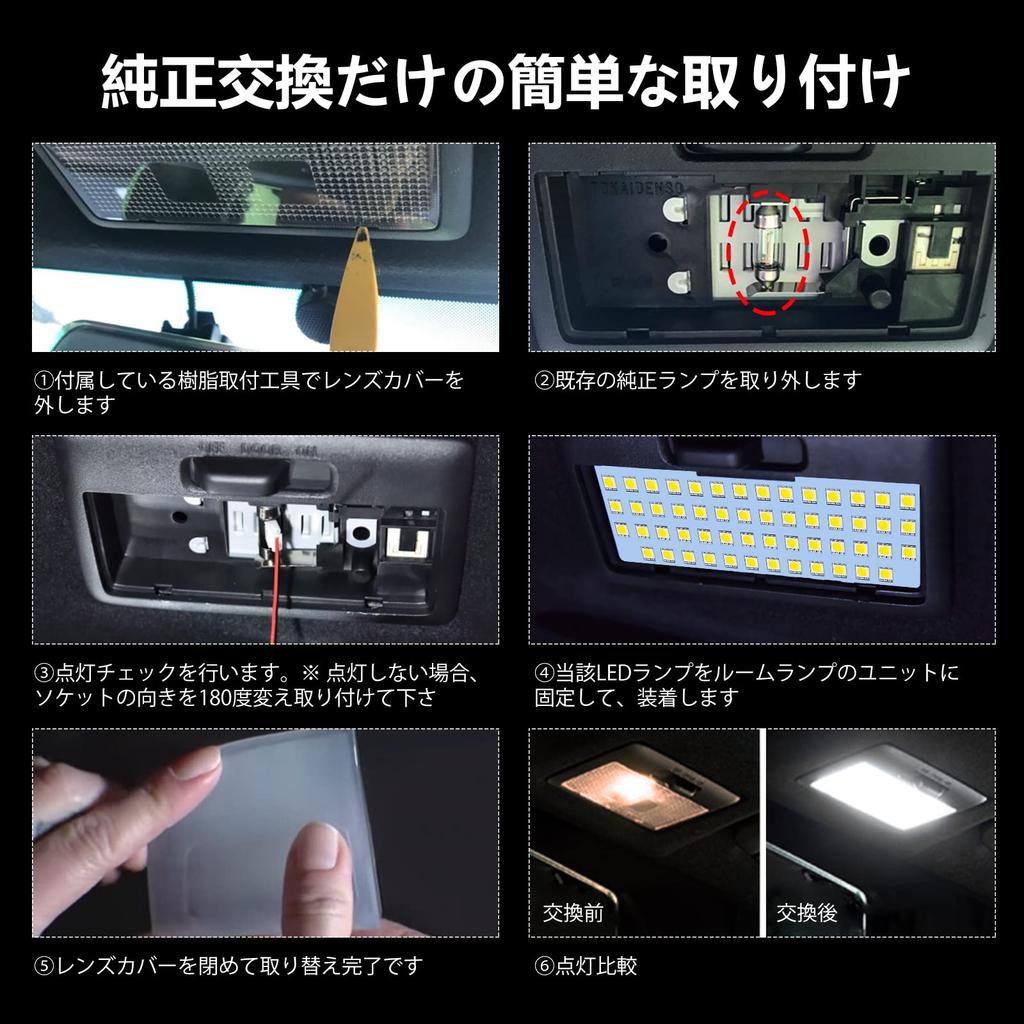 純正交換だけの簡単な取り付け

TOKAIDENSO

①付属している樹脂取付工具でレンズカバーを外します

②既存の純正ランプを取り外します

③点灯チェックを行います。※ 点灯しない場合、ソケットの向きを180度変え取り付けて下さ

④当該LEDランプをルームランプのユニットに固定して、装着します

交換前

交換後

⑤レンズカバーを閉めて取り替え完了です

⑥点灯比較