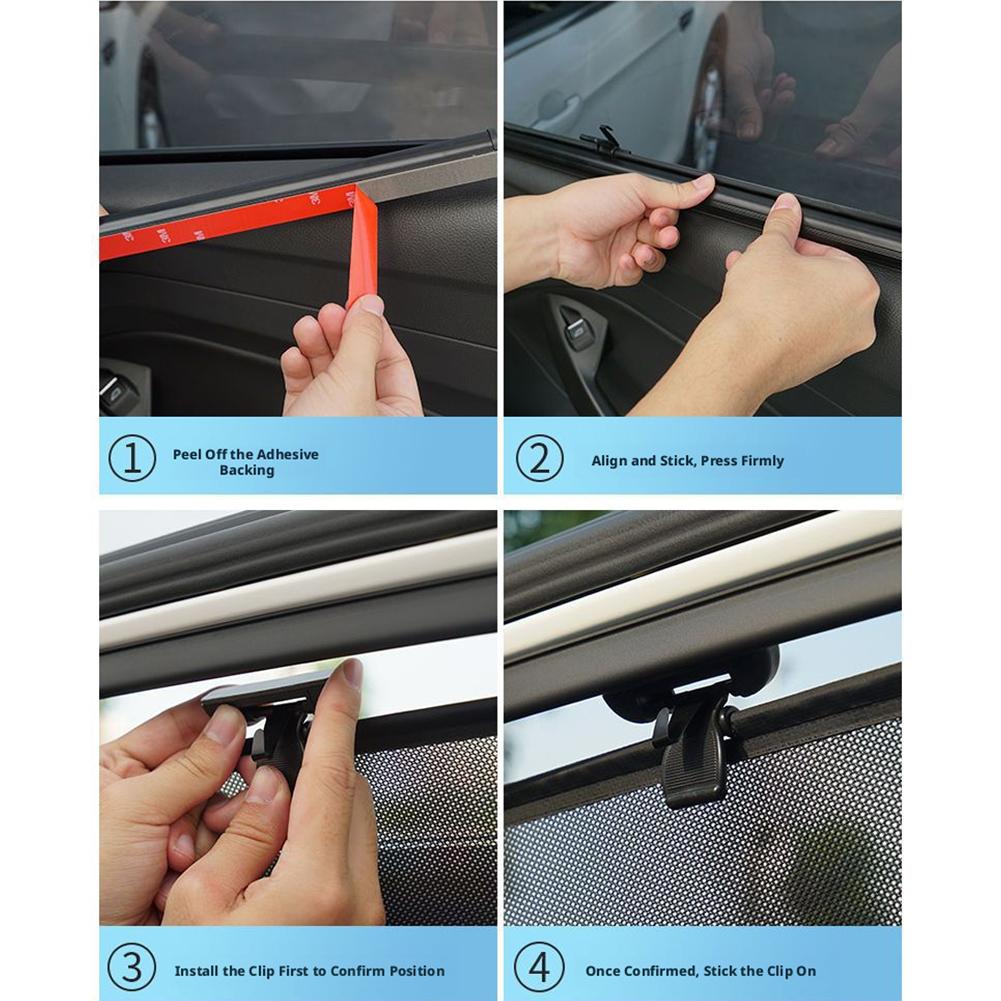 3M 3M 3M

① Peel Off the Adhesive Backing

② Align and Stick, Press Firmly

③ Install the Clip First to Confirm Position

④ Once Confirmed, Stick the Clip On