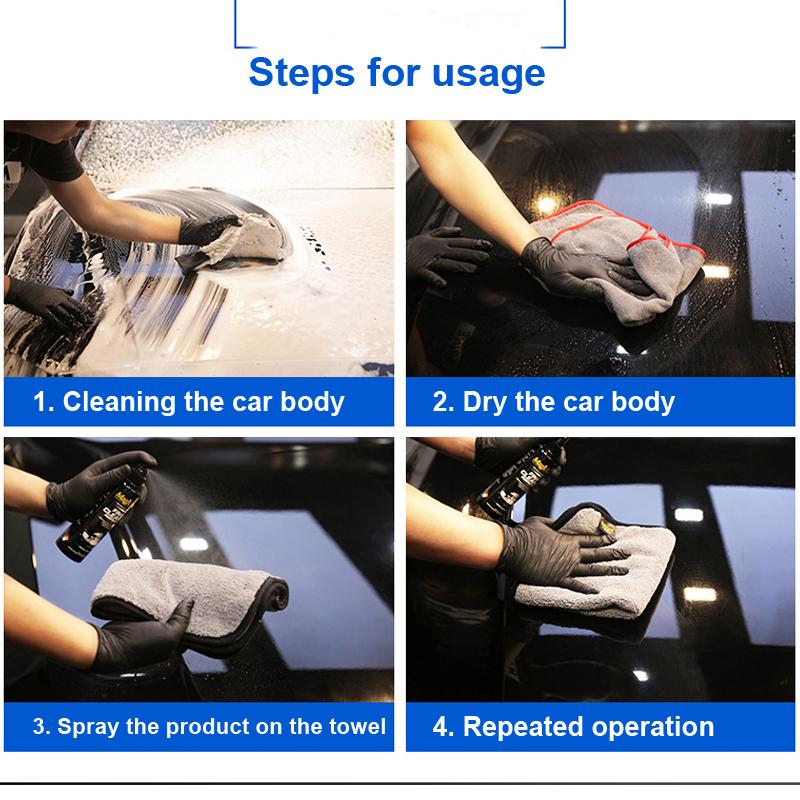 Steps for usage

1. Cleaning the car body

2. Dry the car body

3. Spray the product on the towel

4. Repeated operation