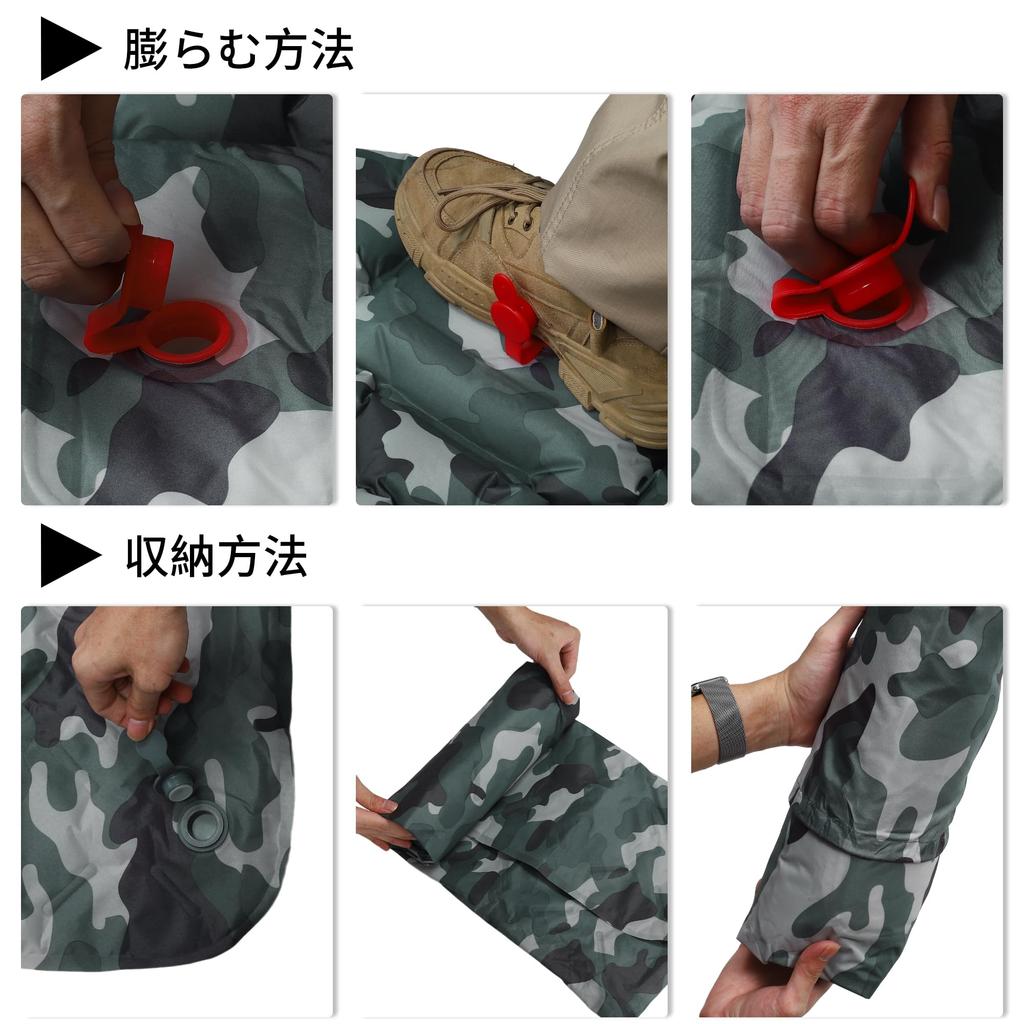 膨らむ方法

収納方法