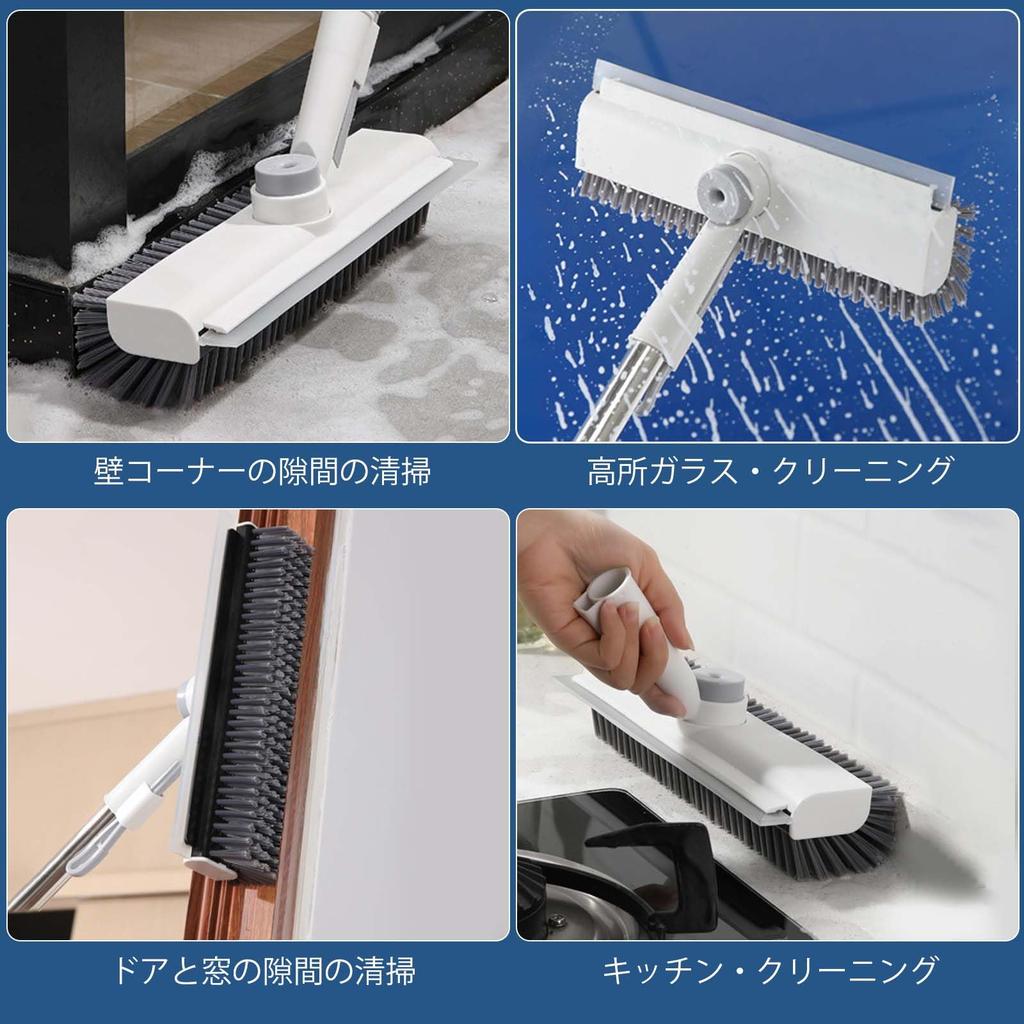 壁コーナーの隙間の清掃

高所ガラス・クリーニング

ドアと窓の隙間の清掃

キッチン・クリーニング