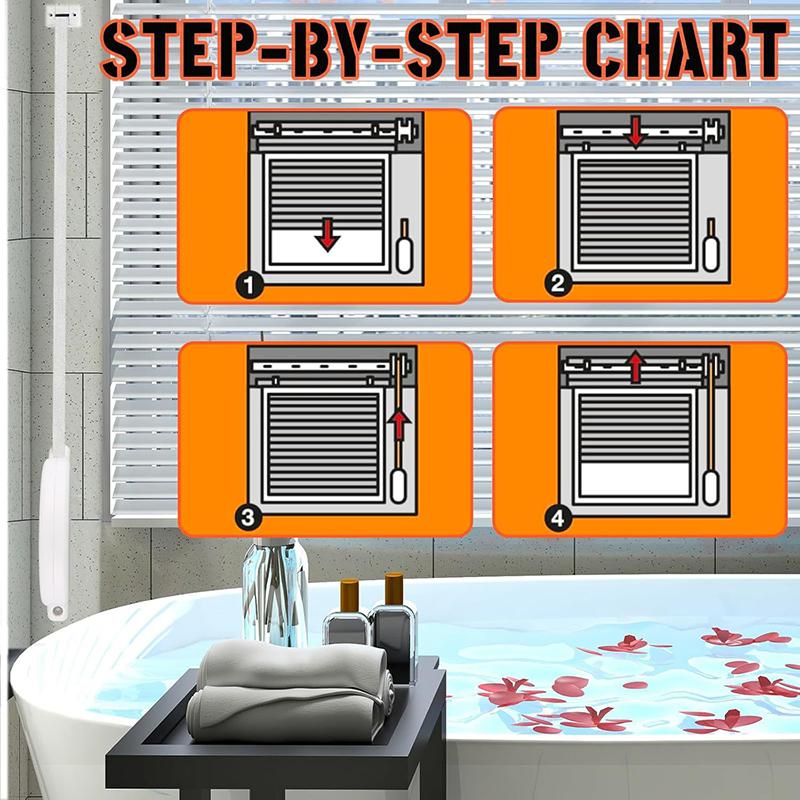 STEP-BY-STEP CHART

1

2

3

4