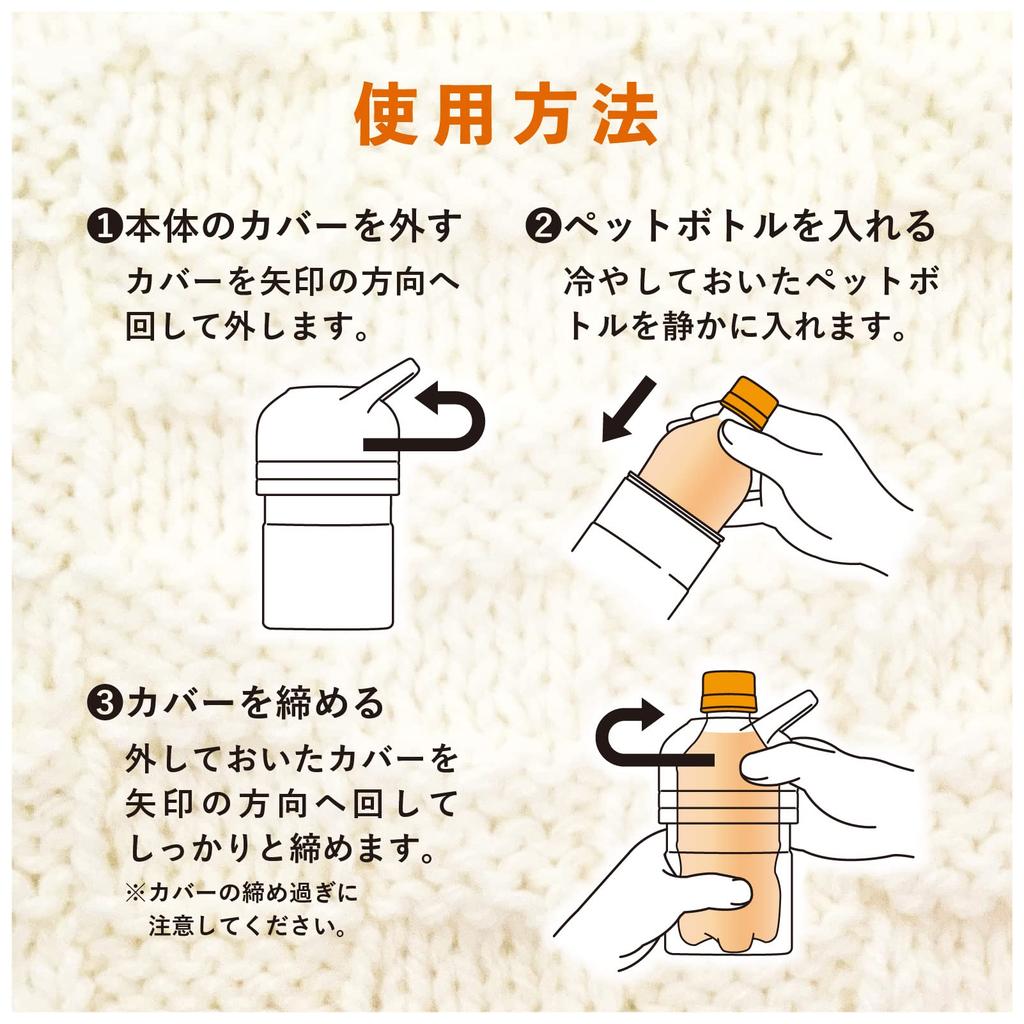 使用方法

❶本体のカバーを外す
カバーを矢印の方向へ回して外します。

❷ペットボトルを入れる
冷やしておいたペットボトルを静かに入れます。

❸カバーを締める
外しておいたカバーを矢印の方向へ回してしっかりと締めます。
※カバーの締め過ぎに注意してください。