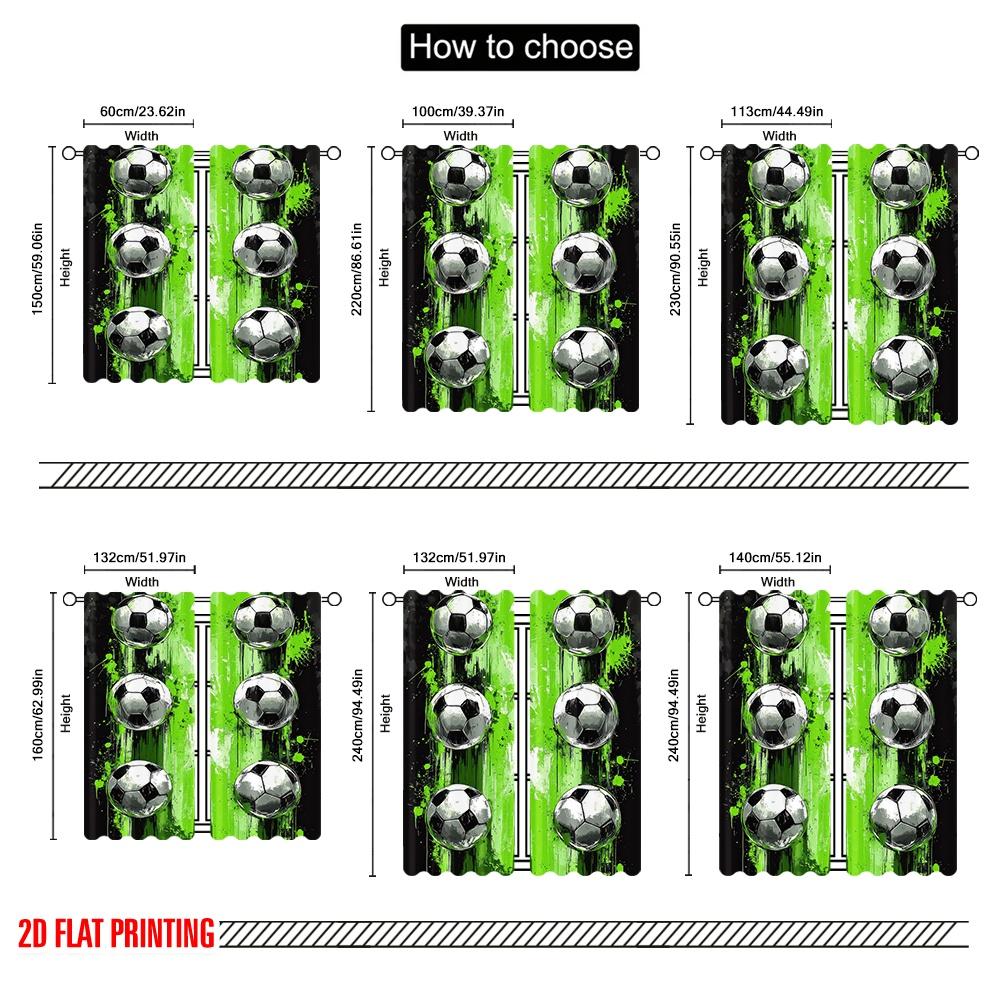 How to choose

60cm/23.62in
Width
150cm/59.06in
Height

100cm/39.37in
Width
220cm/86.61in
Height

113cm/44.49in
Width
230cm/90.55in
Height

132cm/51.97in
Width
160cm/62.99in
Height

132cm/51.97in
Width
240cm/94.49in
Height

140cm/55.12in
Width
240cm/94.49in
Height

2D FLAT PRINTING