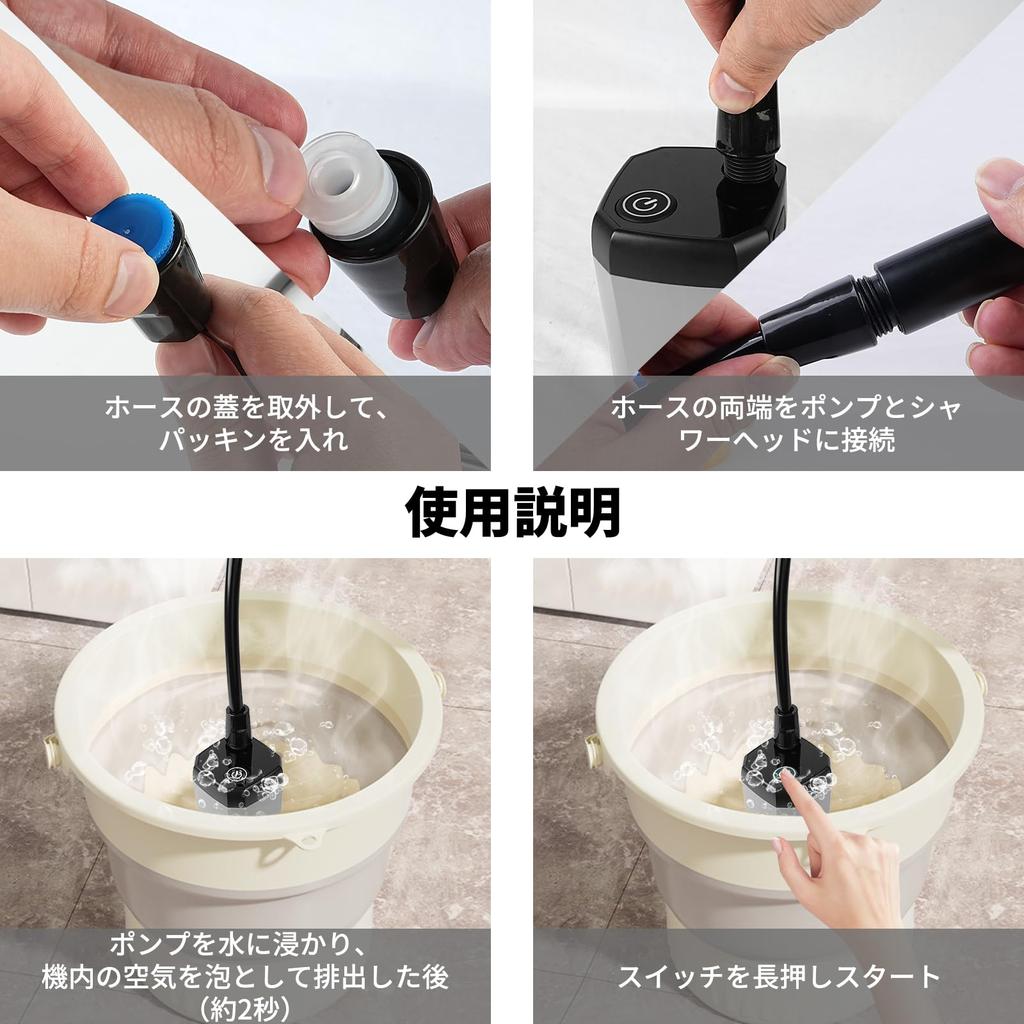 ホースの蓋を取外して、パッキンを入れ

ホースの両端をポンプとシャワーヘッドに接続

使用説明

ポンプを水に浸かり、機内の空気を泡として排出した後（約2秒）

スイッチを長押しスタート