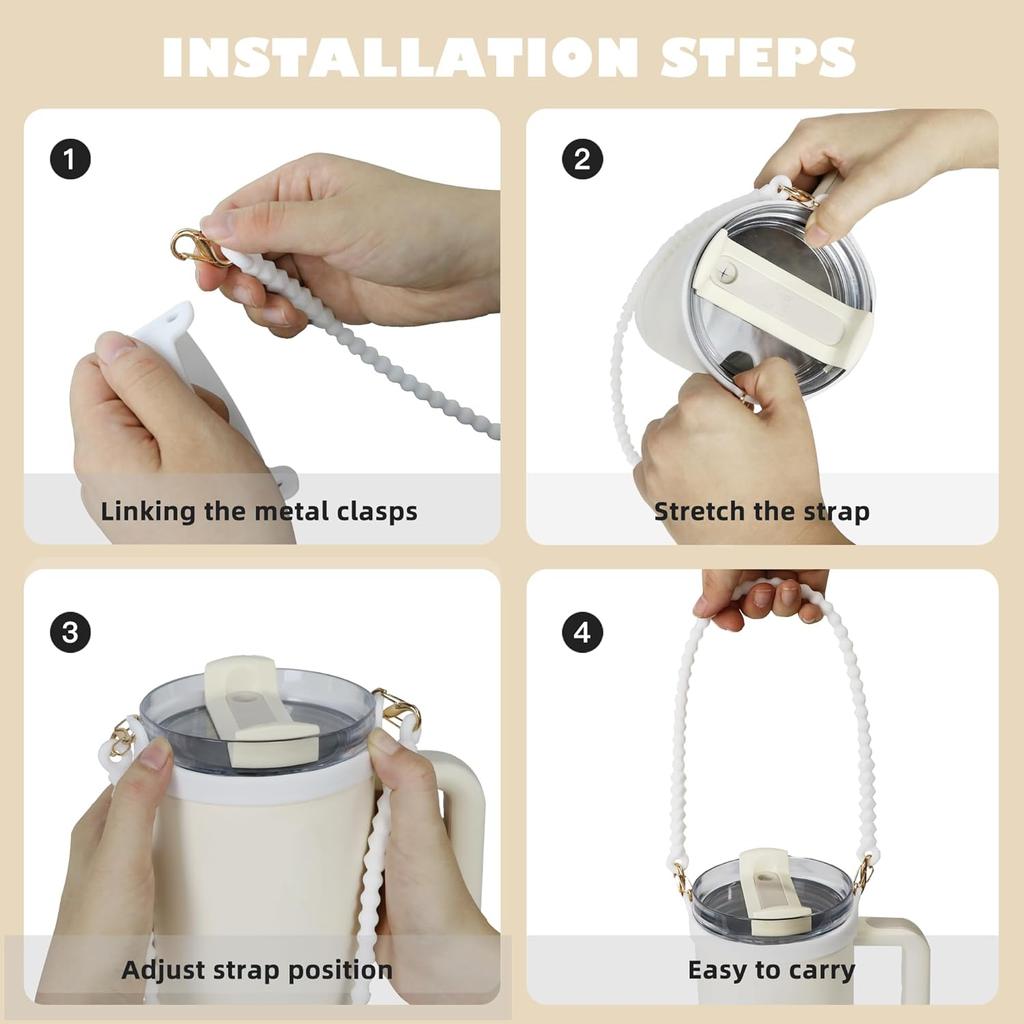 INSTALLATION STEPS

1

Linking the metal clasps

2

Stretch the strap

3

Adjust strap position

4

Easy to carry