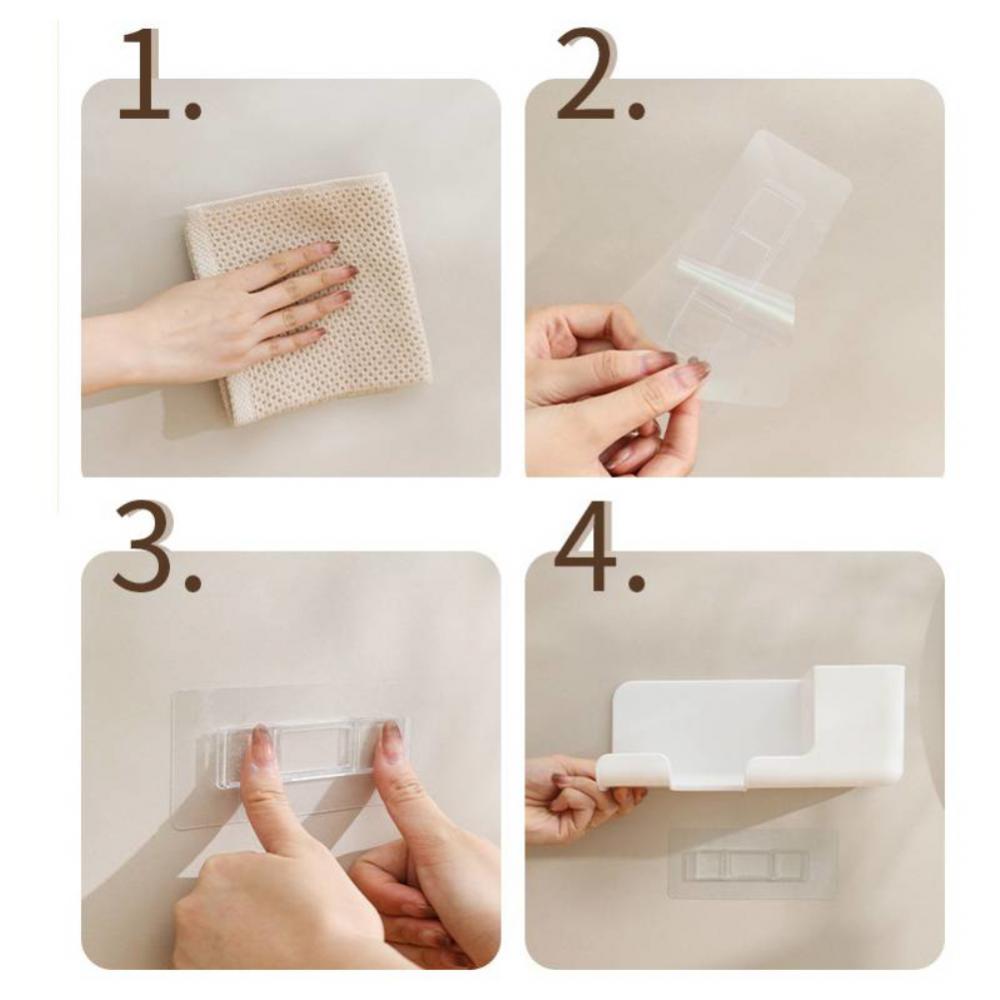 1.

2.

3.

4.