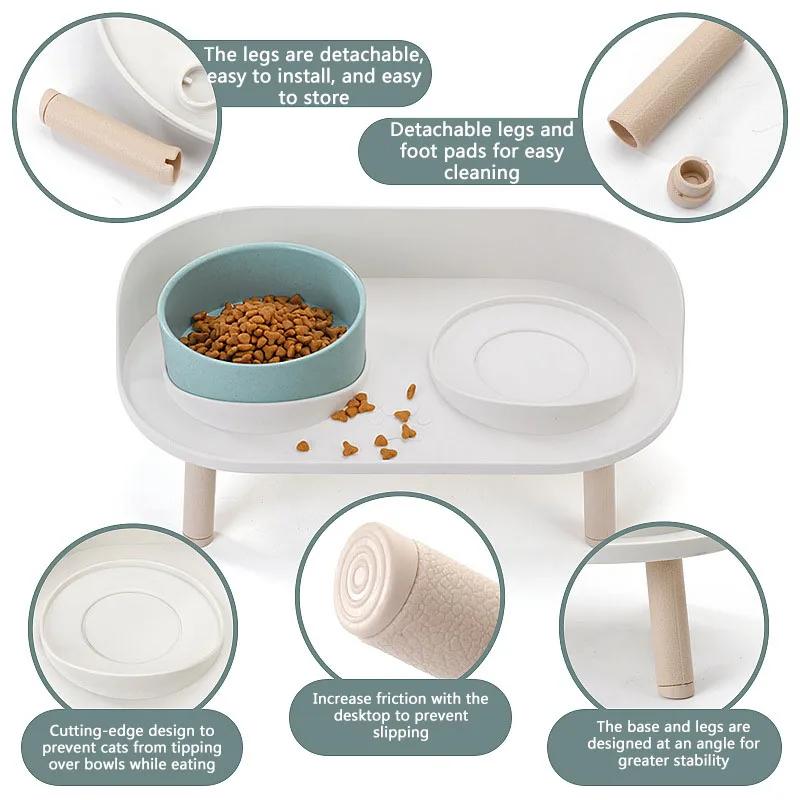 The legs are detachable, easy to install, and easy to store

Detachable legs and foot pads for easy cleaning

Cutting-edge design to prevent cats from tipping over bowls while eating

Increase friction with the desktop to prevent slipping

The base and legs are designed at an angle for greater stability