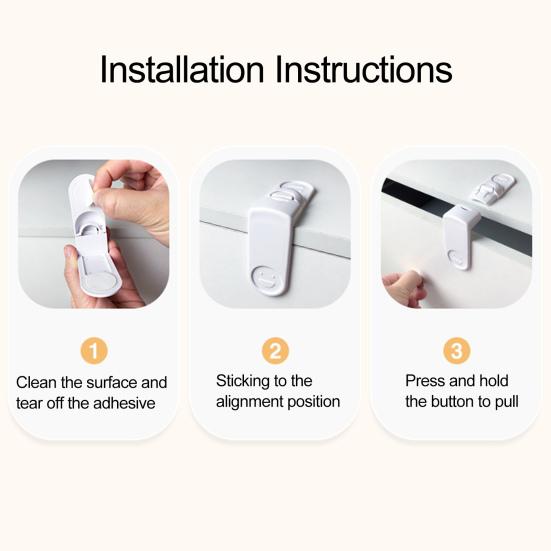 Installation Instructions

1
Clean the surface and tear off the adhesive

2
Sticking to the alignment position

3
Press and hold the button to pull