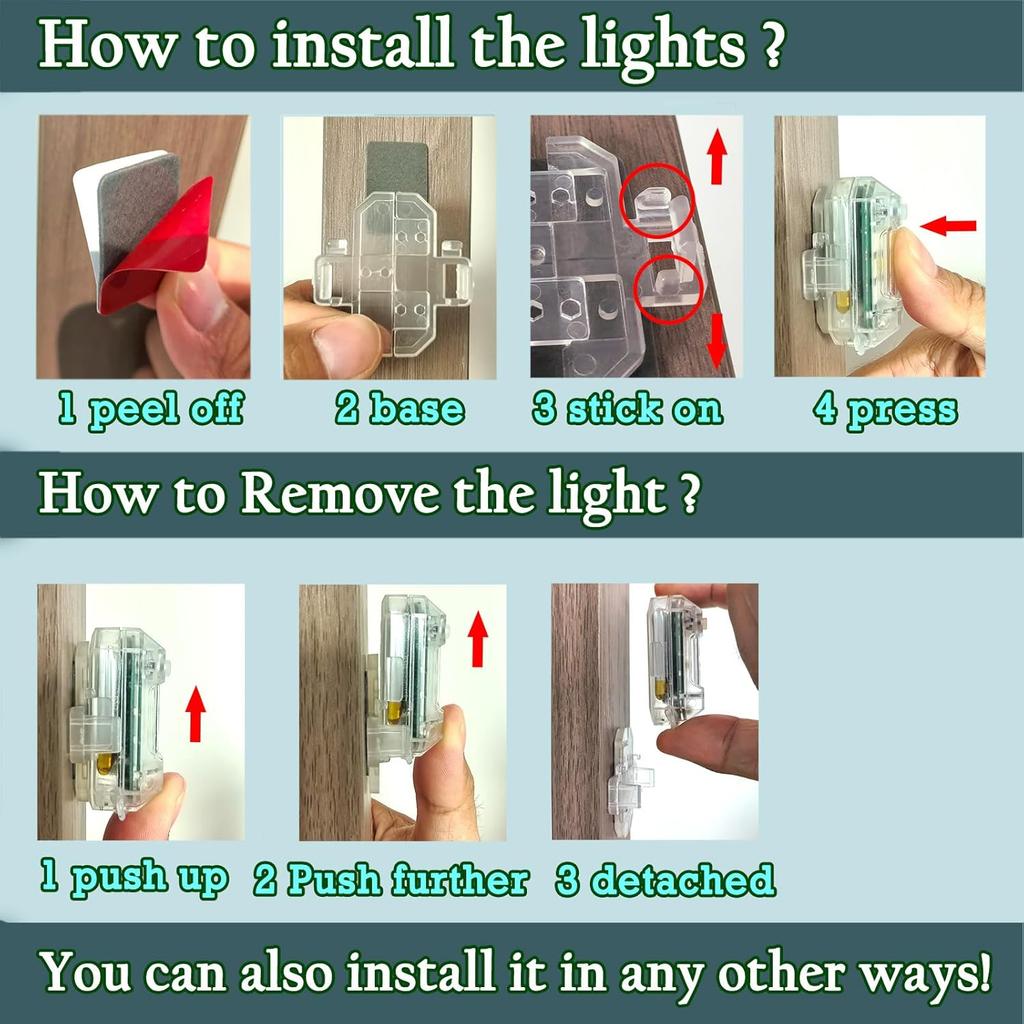 How to install the lights ?

1 peel off

2 base

3 stick on

4 press

How to Remove the light ?

1 push up

2 Push further

3 detached

You can also install it in any other ways!