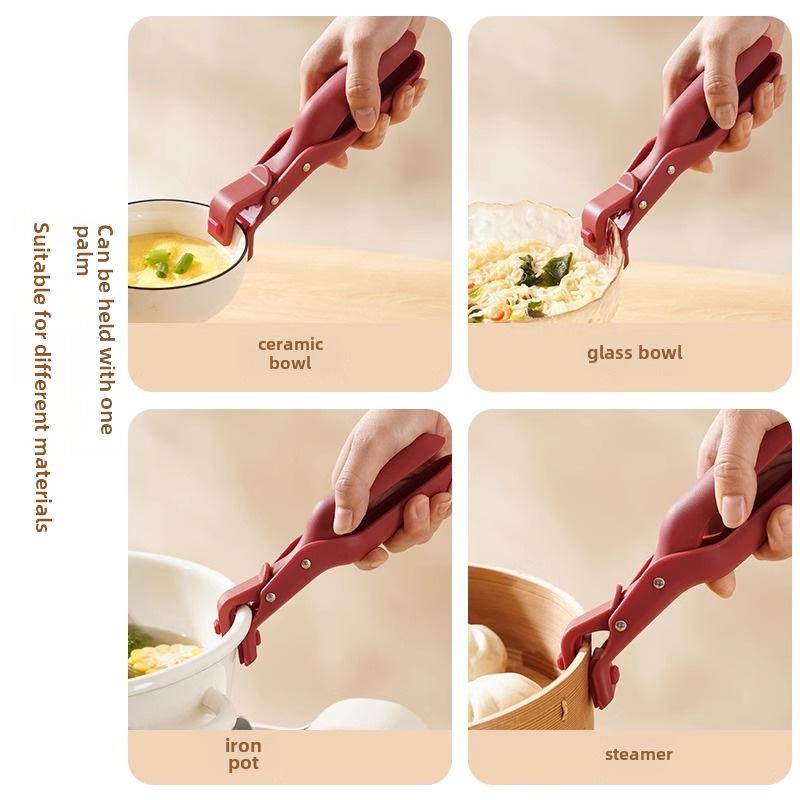 Can be held with one palm
Suitable for different materials

ceramic bowl

glass bowl

iron pot

steamer