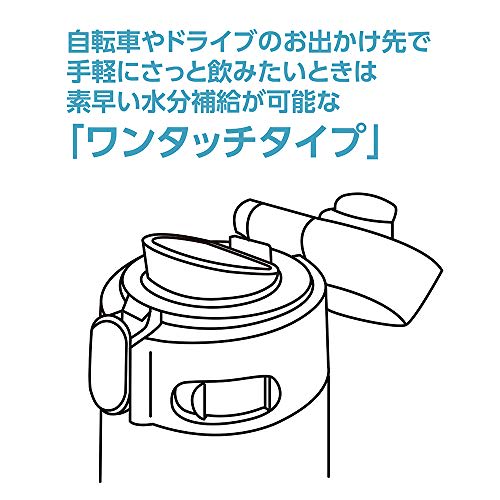 自転車やドライブのお出かけ先で
手軽にさっと飲みたいときは
素早い水分補給が可能な
「ワンタッチタイプ」