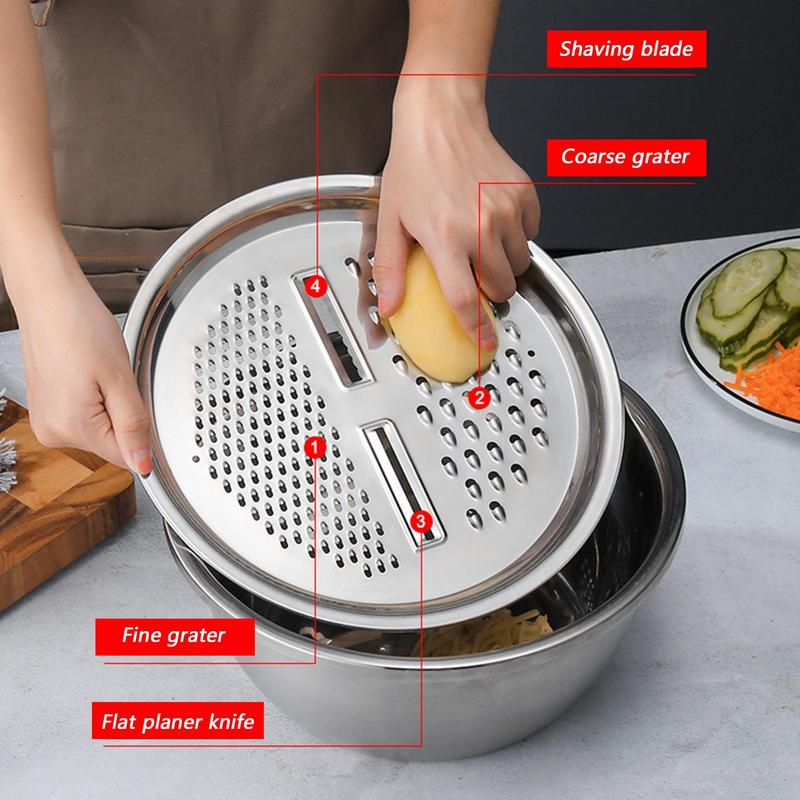 Shaving blade

Coarse grater

4

2

1

3

Fine grater

Flat planer knife