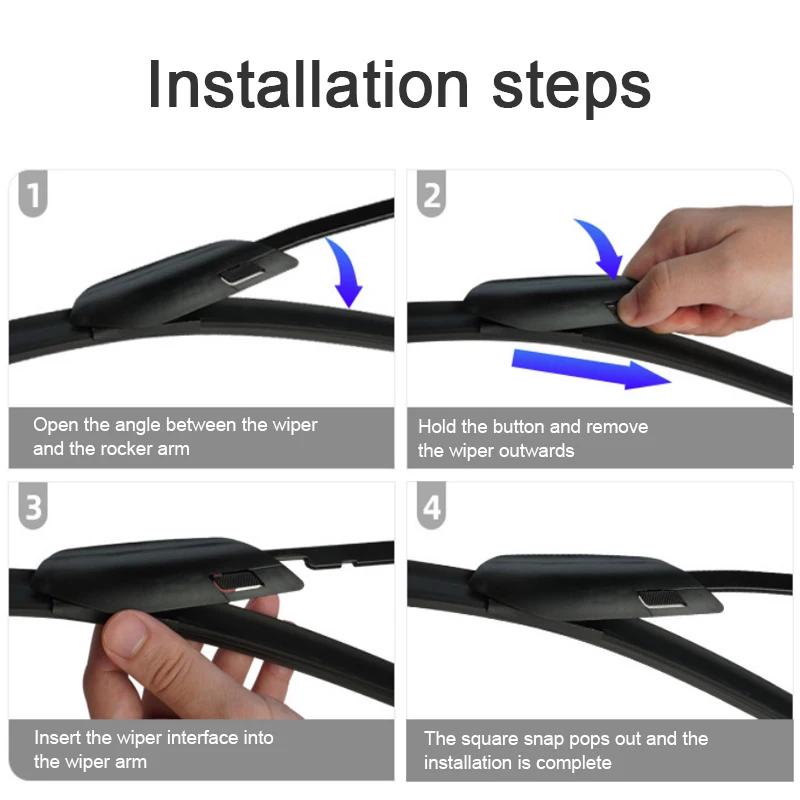 Installation steps

1

Open the angle between the wiper and the rocker arm

2

Hold the button and remove the wiper outwards

3

Insert the wiper interface into the wiper arm

4

The square snap pops out and the installation is complete