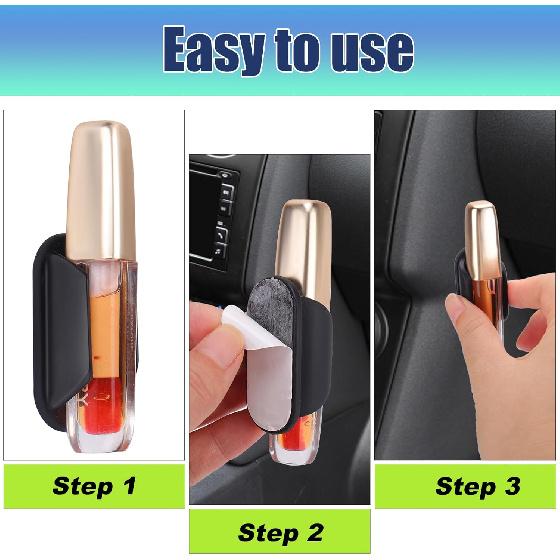 Easy to use

Step 1

Step 2

Step 3