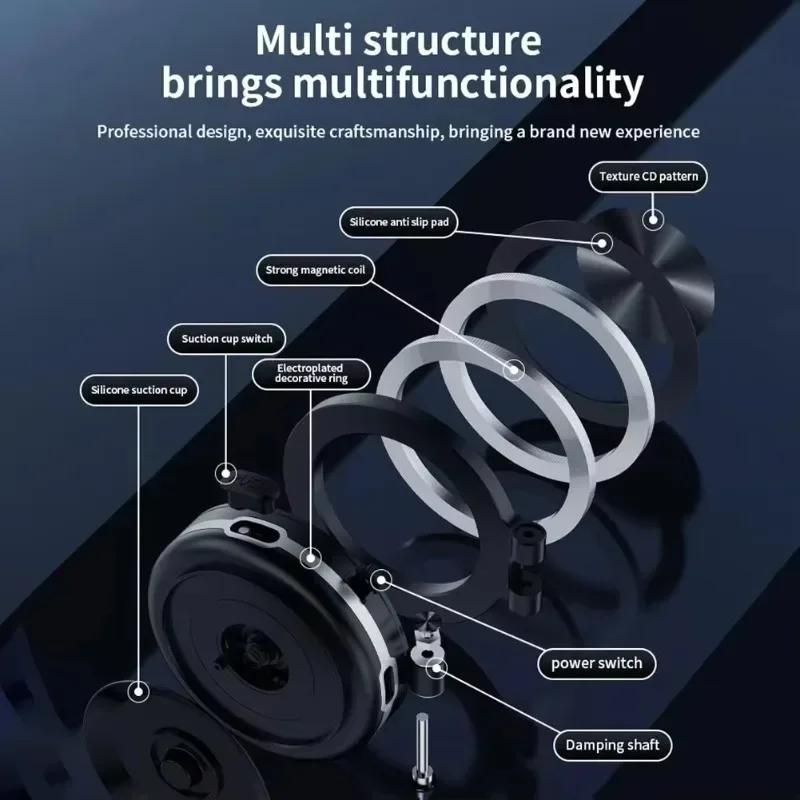 Multi structure brings multifunctionality

Professional design, exquisite craftsmanship, bringing a brand new experience

Texture CD pattern

Silicone anti slip pad

Strong magnetic coil

Suction cup switch

Electroplated decorative ring

Silicone suction cup

power switch

Damping shaft