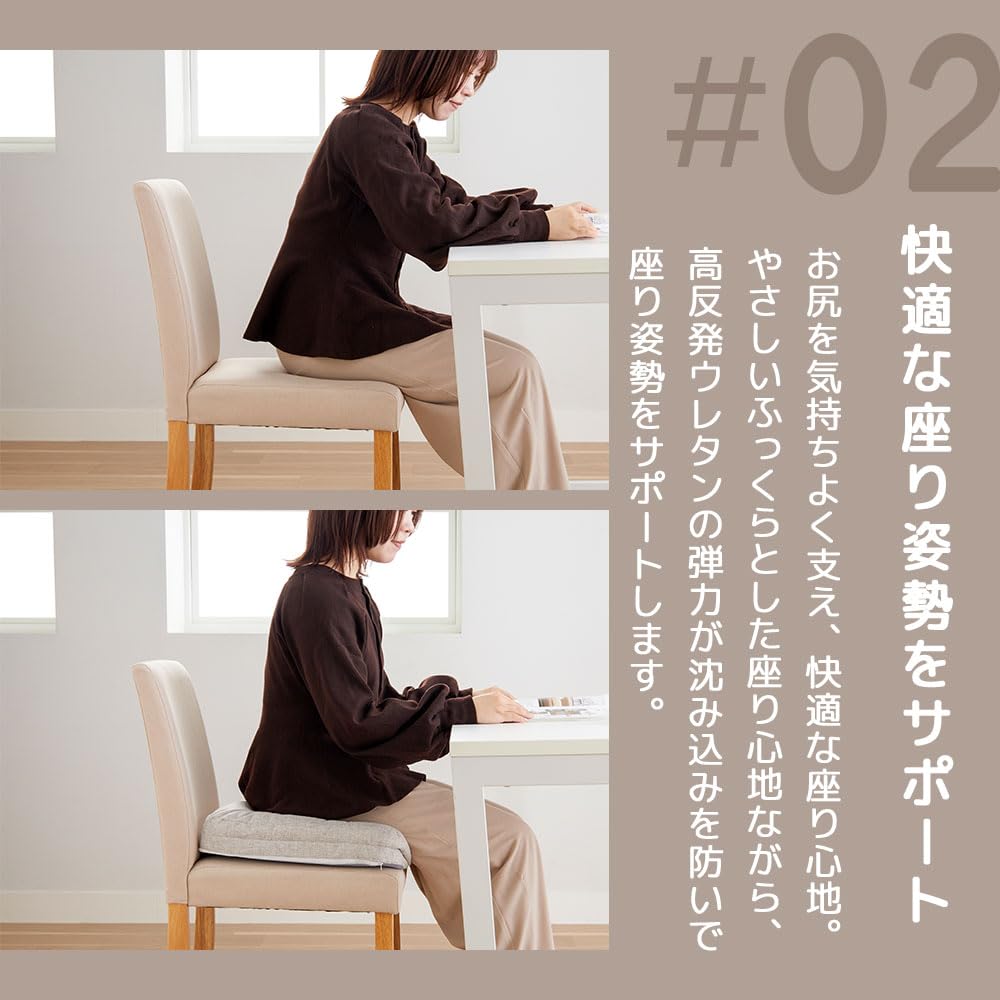 #02

快適な座り姿勢をサポート

お尻を気持ちよく支え、快適な座り心地。やさしいふっくらとした座り心地ながら、高反発ウレタンの弾力が沈み込みを防いで座り姿勢をサポートします。