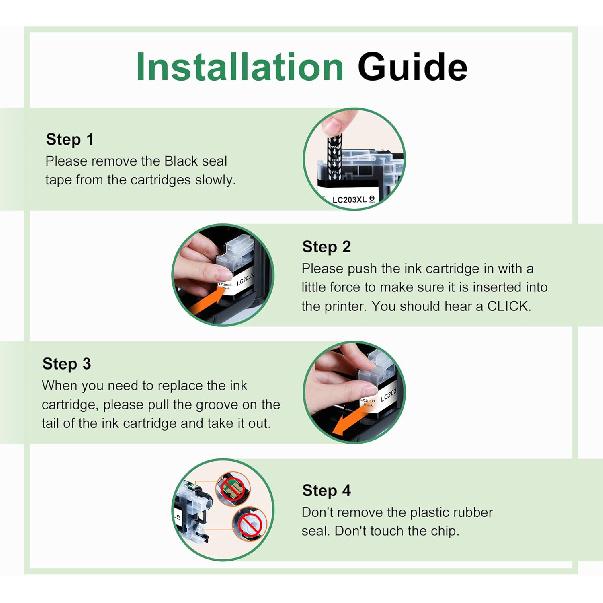 Installation Guide

Step 1
Please remove the Black seal tape from the cartridges slowly.

LC203XL

Step 2
Please push the ink cartridge in with a little force to make sure it is inserted into the printer. You should hear a CLICK.

Step 3
When you need to replace the ink cartridge, please pull the groove on the tail of the ink cartridge and take it out.

Step 4
Don't remove the plastic rubber seal. Don't touch the chip.