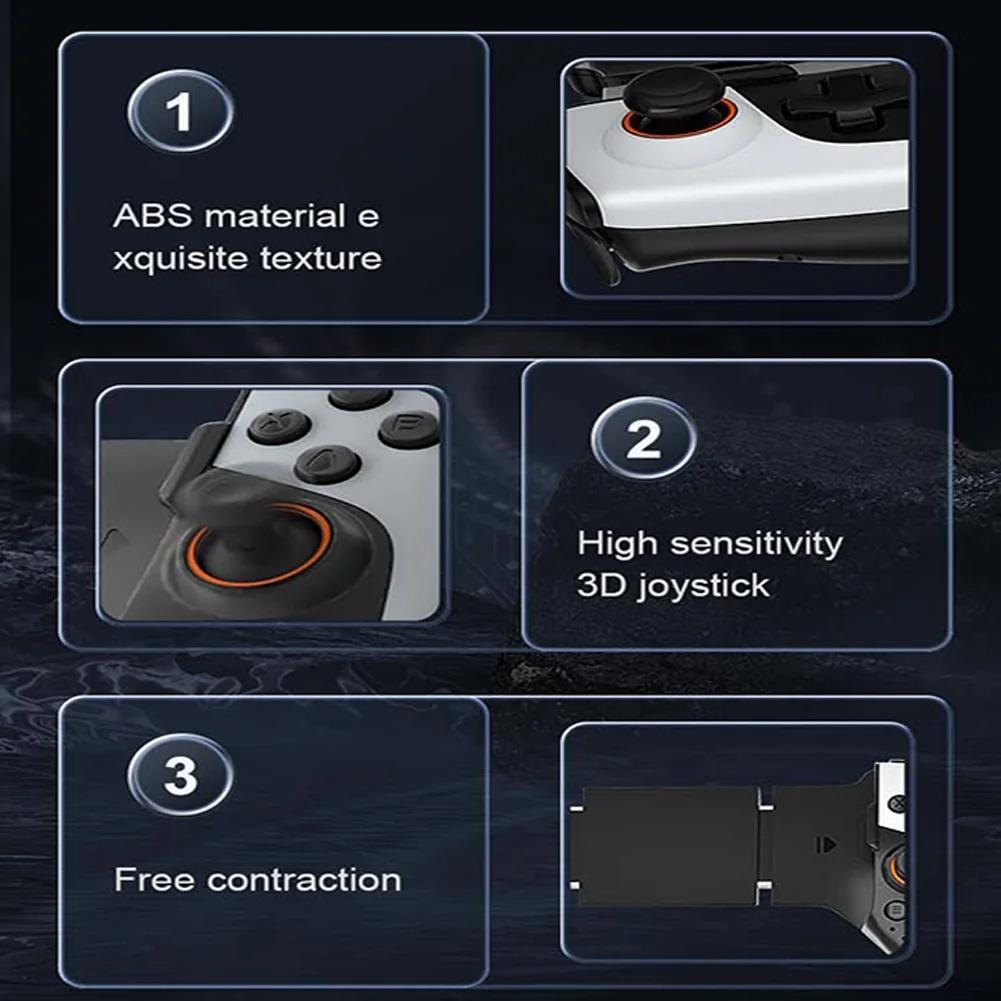 1

ABS material e xquisite texture

2

High sensitivity 3D joystick

3

Free contraction