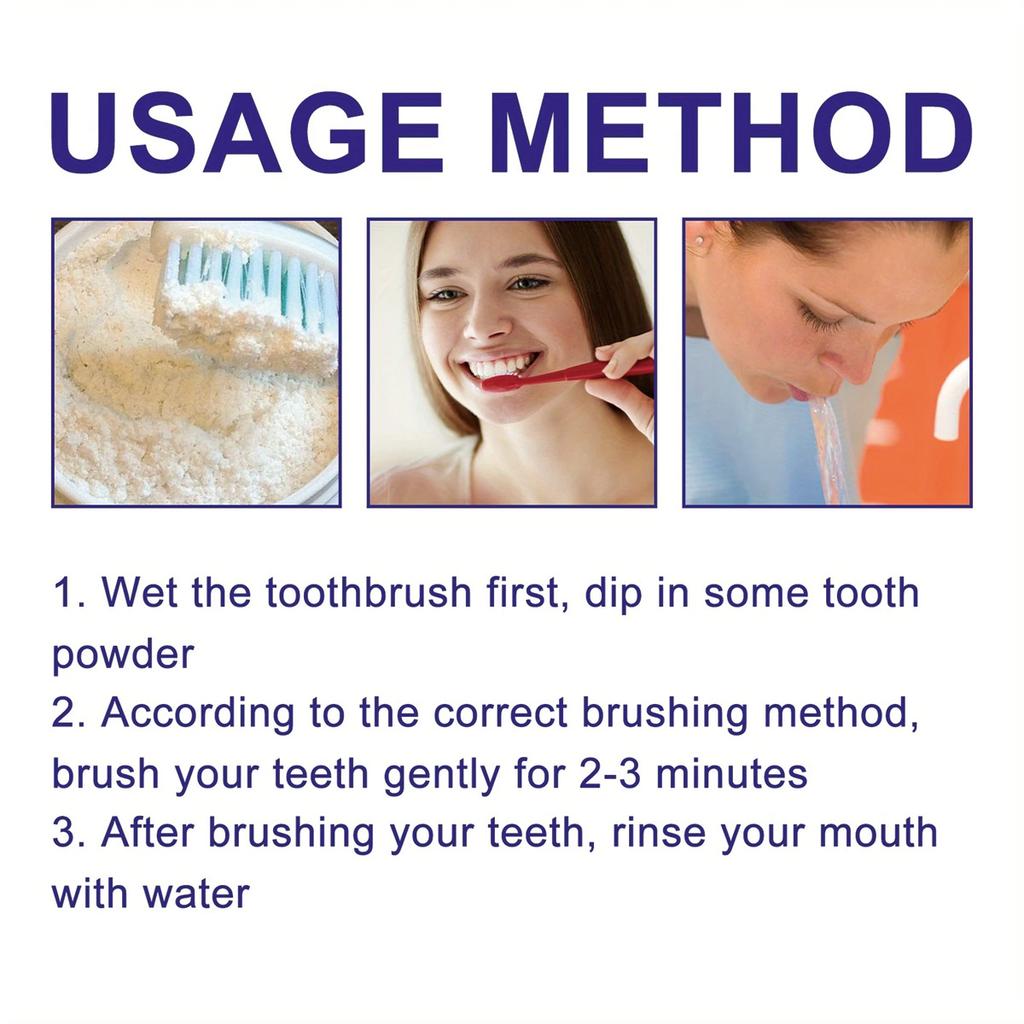 USAGE METHOD

1. Wet the toothbrush first, dip in some tooth powder
2. According to the correct brushing method, brush your teeth gently for 2-3 minutes
3. After brushing your teeth, rinse your mouth with water