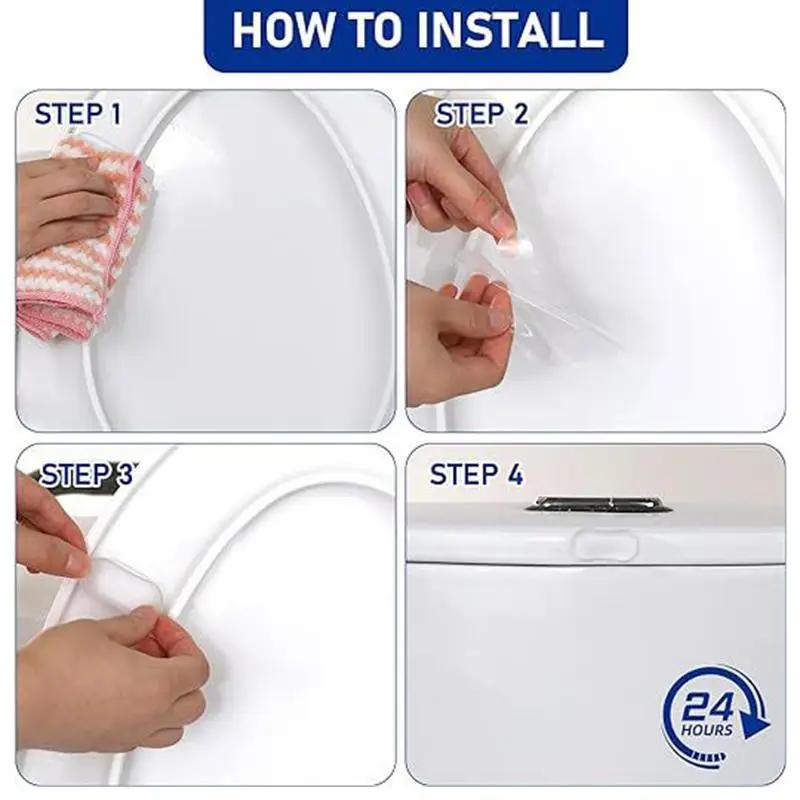 HOW TO INSTALL

STEP 1

STEP 2

STEP 3

STEP 4

24 HOURS