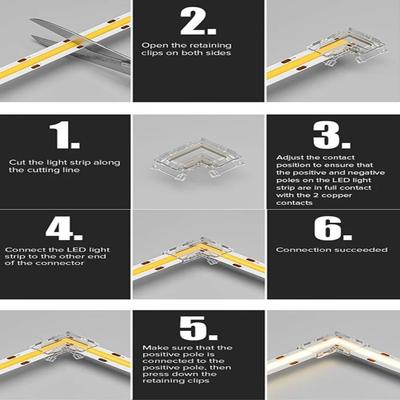 2.

Open the retaining clips on both sides

1.

Cut the light strip along the cutting line

3.

Adjust the contact position to ensure that the positive and negative poles on the LED light strip are in full contact with the 2 copper contacts

4.

Connect the LED light strip to the other end of the connector

6.

Connection succeeded

5.

Make sure that the positive pole is connected to the positive pole, then press down the retaining clips