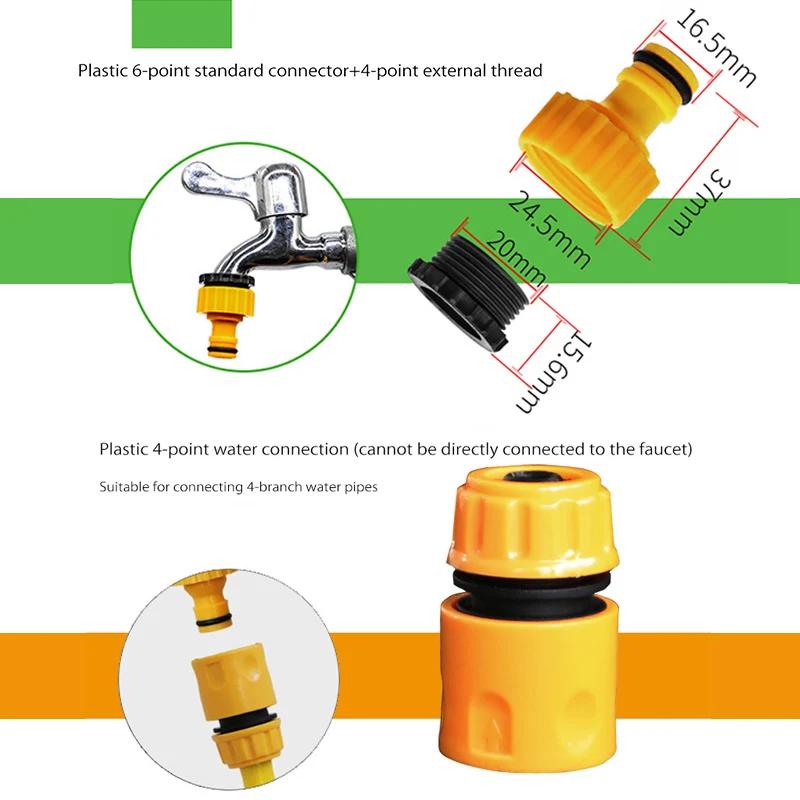 Plastic 6-point standard connector+4-point external thread

16.5mm

37mm

24.5mm

20mm

15.6mm

Plastic 4-point water connection (cannot be directly connected to the faucet)

Suitable for connecting 4-branch water pipes