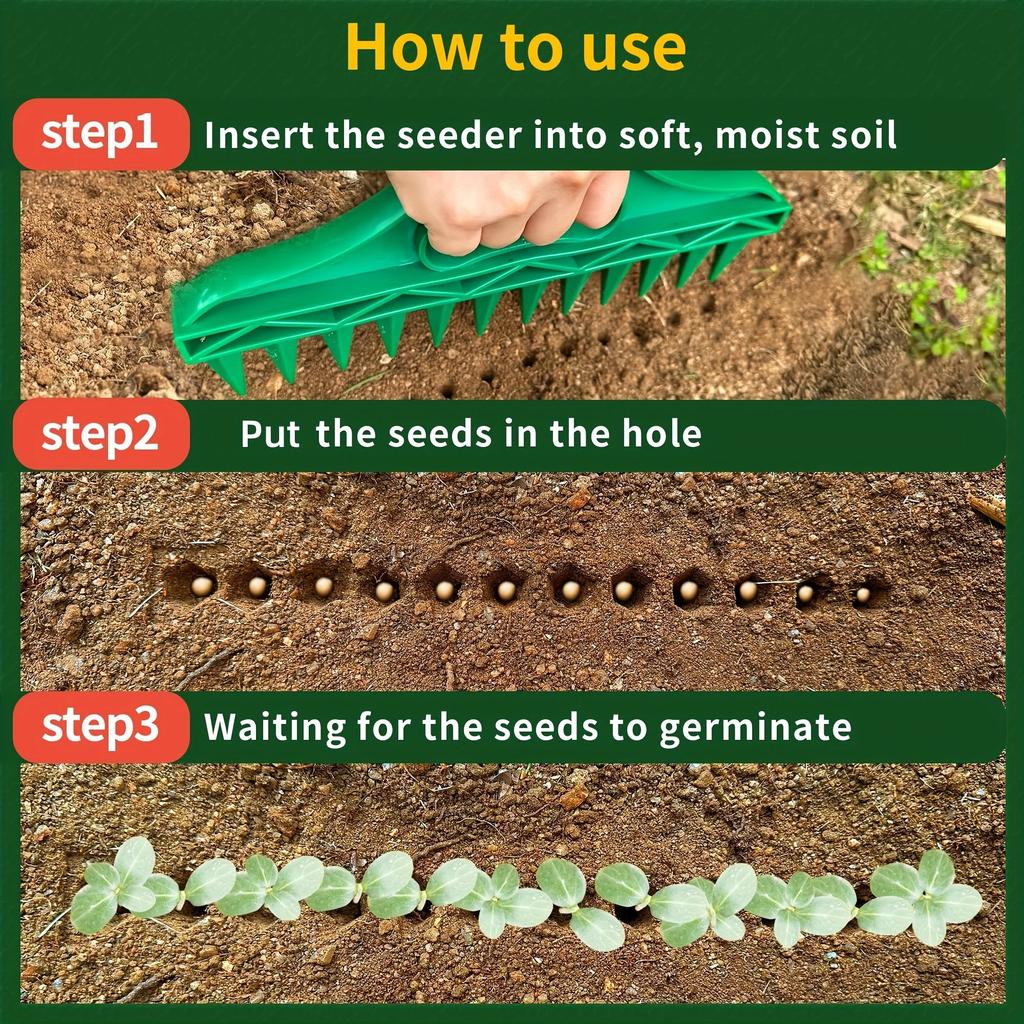 How to use

step1 Insert the seeder into soft, moist soil

step2 Put the seeds in the hole

step3 Waiting for the seeds to germinate