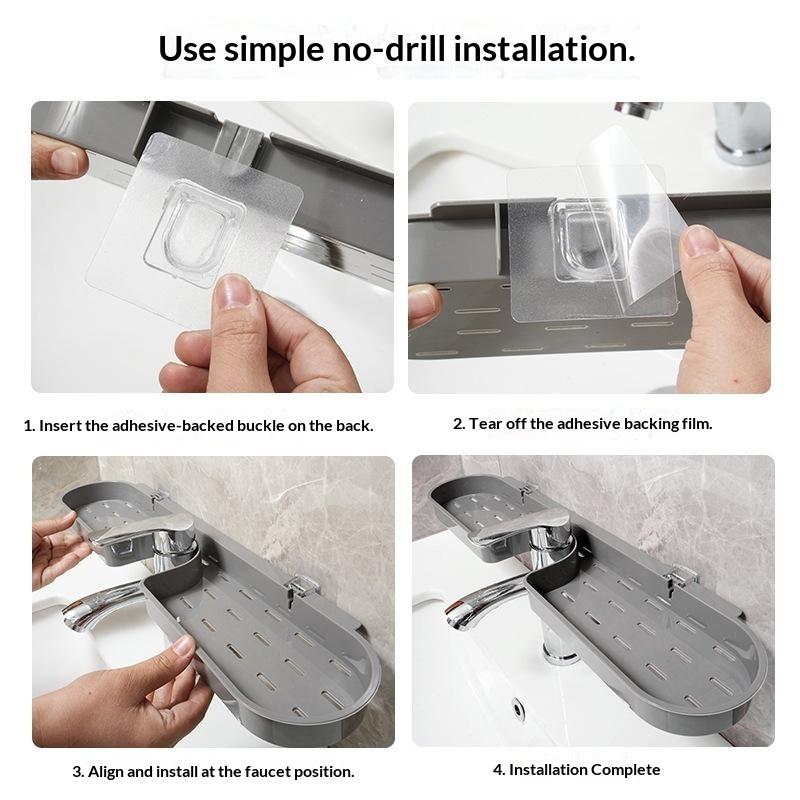 Use simple no-drill installation.

1. Insert the adhesive-backed buckle on the back.

2. Tear off the adhesive backing film.

3. Align and install at the faucet position.

4. Installation Complete