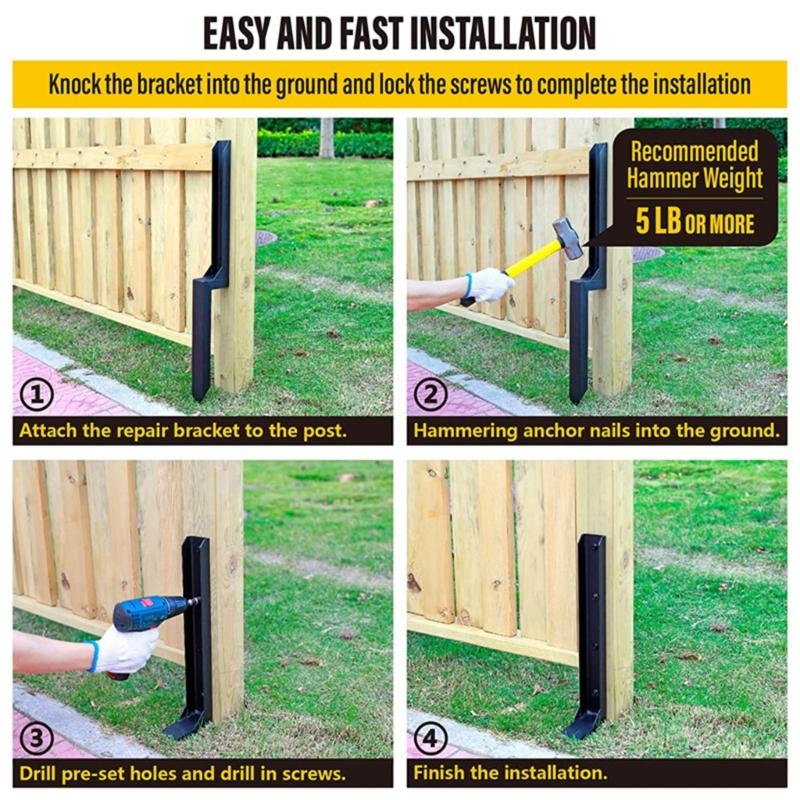 EASY AND FAST INSTALLATION

Knock the bracket into the ground and lock the screws to complete the installation

1 Attach the repair bracket to the post.

Recommended Hammer Weight
5 LB OR MORE

2 Hammering anchor nails into the ground.

3 Drill pre-set holes and drill in screws.

4 Finish the installation.