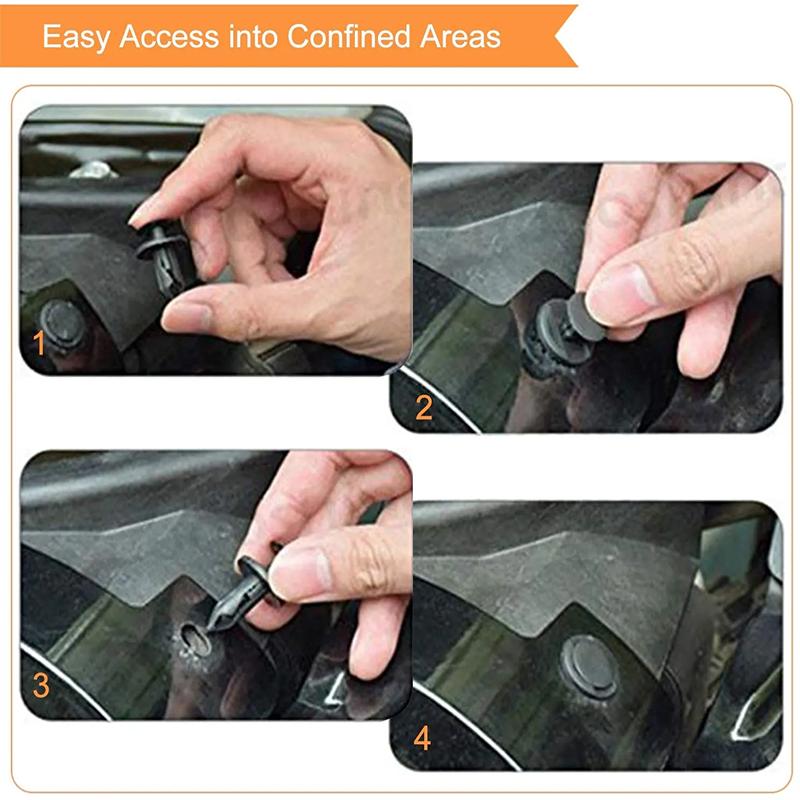 Easy Access into Confined Areas

1

2

3

4