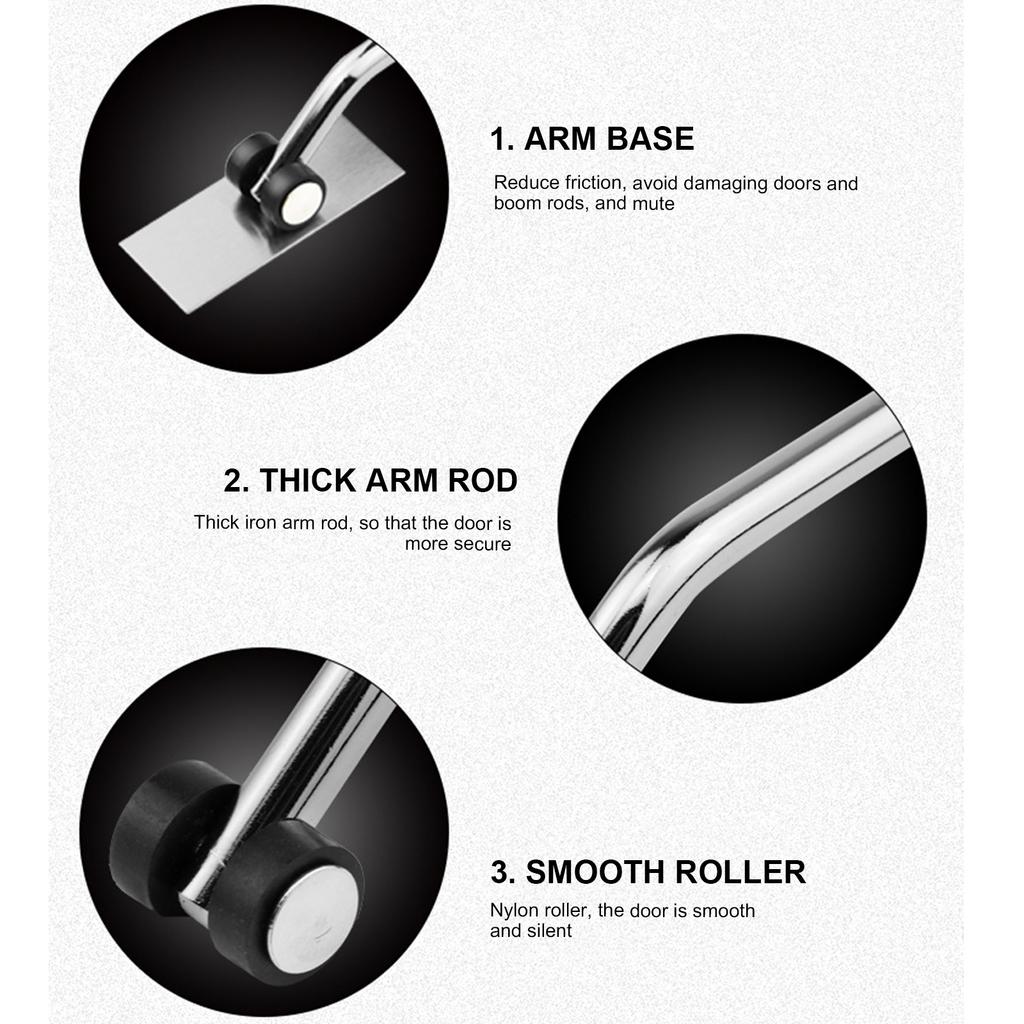 1. ARM BASE

Reduce friction, avoid damaging doors and boom rods, and mute

2. THICK ARM ROD

Thick iron arm rod, so that the door is more secure

3. SMOOTH ROLLER

Nylon roller, the door is smooth and silent