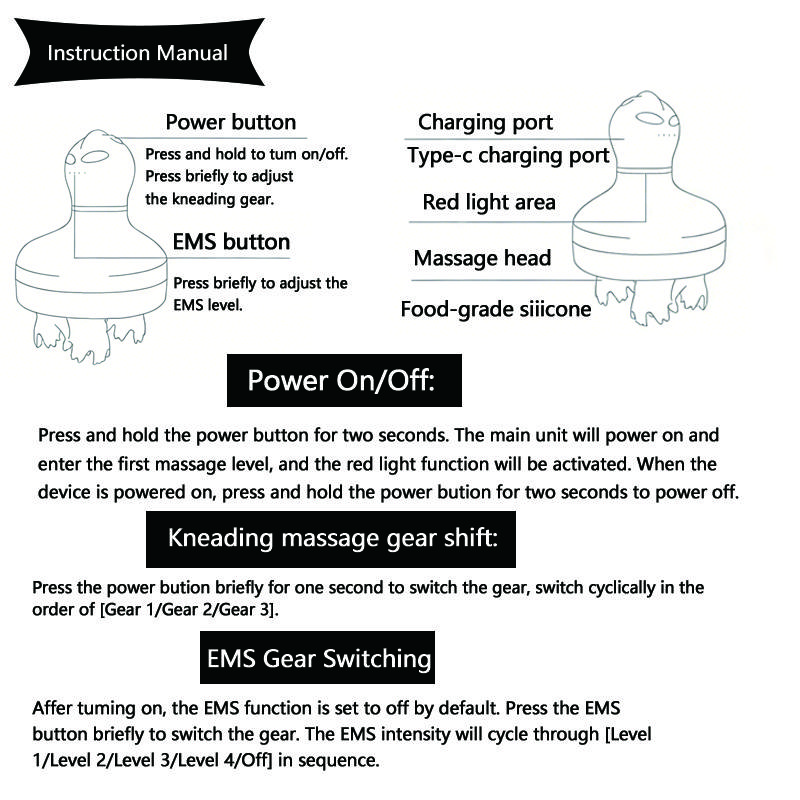 Instruction Manual

Power button
Press and hold to tum on/off. Press briefly to adjust the kneading gear.

EMS button
Press briefly to adjust the EMS level.

Charging port
Type-c charging port
Red light area
Massage head
Food-grade siiicone

Power On/Off:

Press and hold the power button for two seconds. The main unit will power on and enter the first massage level, and the red light function will be activated. When the device is powered on, press and hold the power bution for two seconds to power off.

Kneading massage gear shift:

Press the power bution briefly for one second to switch the gear, switch cyclically in the order of [Gear 1/Gear 2/Gear 3].

EMS Gear Switching

Affer tuming on, the EMS function is set to off by default. Press the EMS button briefly to switch the gear. The EMS intensity will cycle through [Level 1/Level 2/Level 3/Level 4/Off] in sequence.