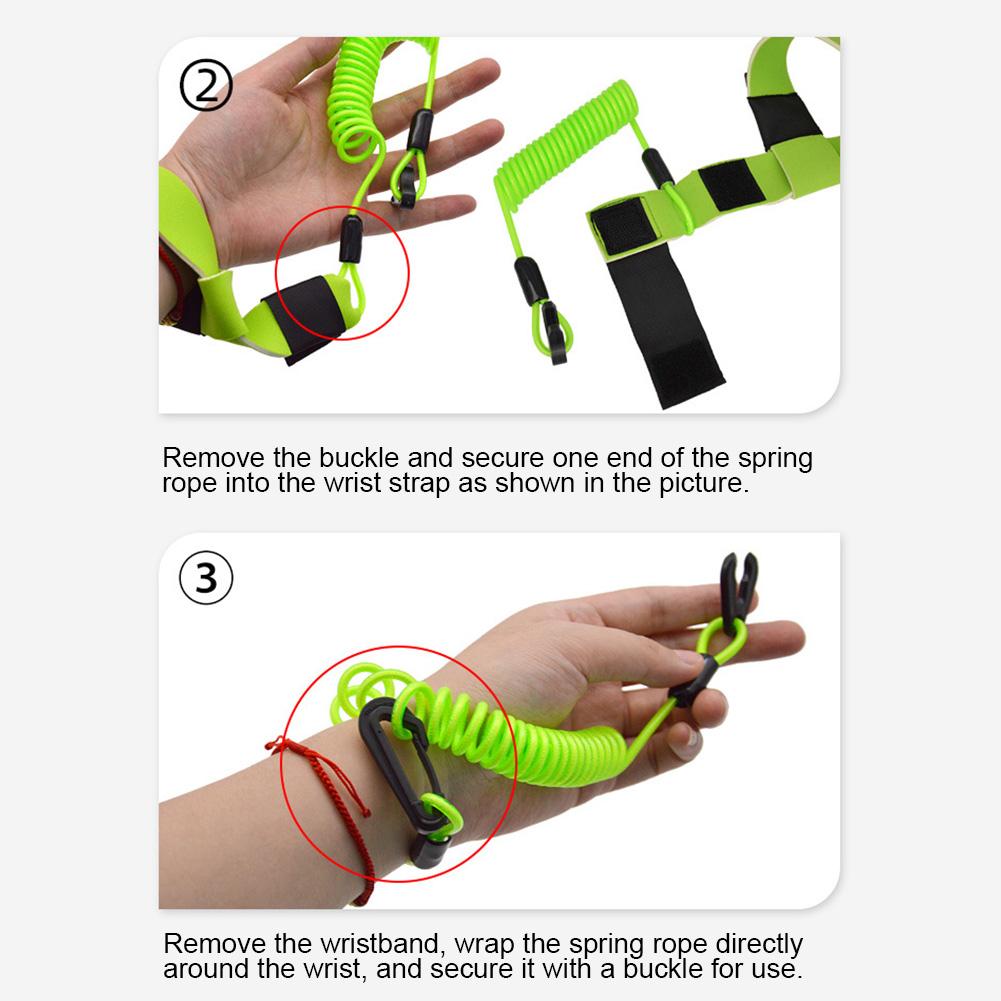 ②

Remove the buckle and secure one end of the spring rope into the wrist strap as shown in the picture.

③

Remove the wristband, wrap the spring rope directly around the wrist, and secure it with a buckle for use.