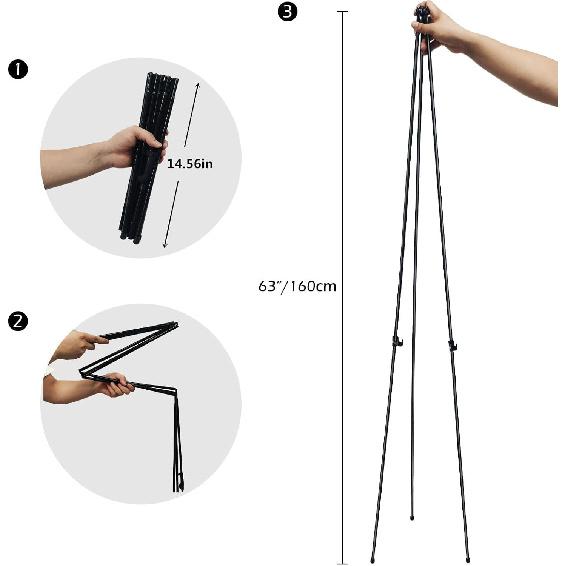 ❶

14.56in

❷

❸

63"/160cm