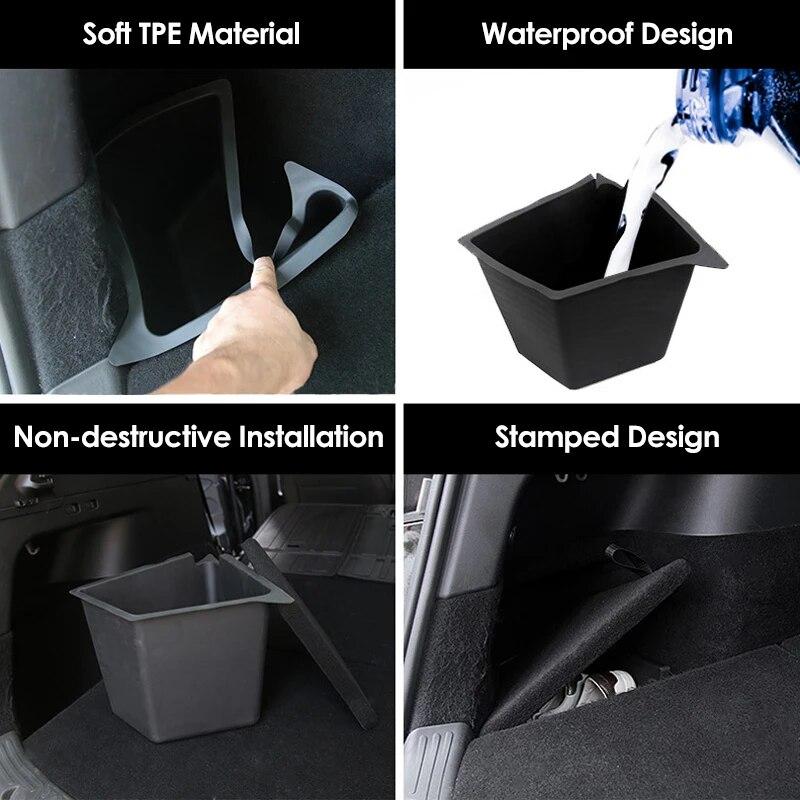 Soft TPE Material

Waterproof Design

Non-destructive Installation

Stamped Design