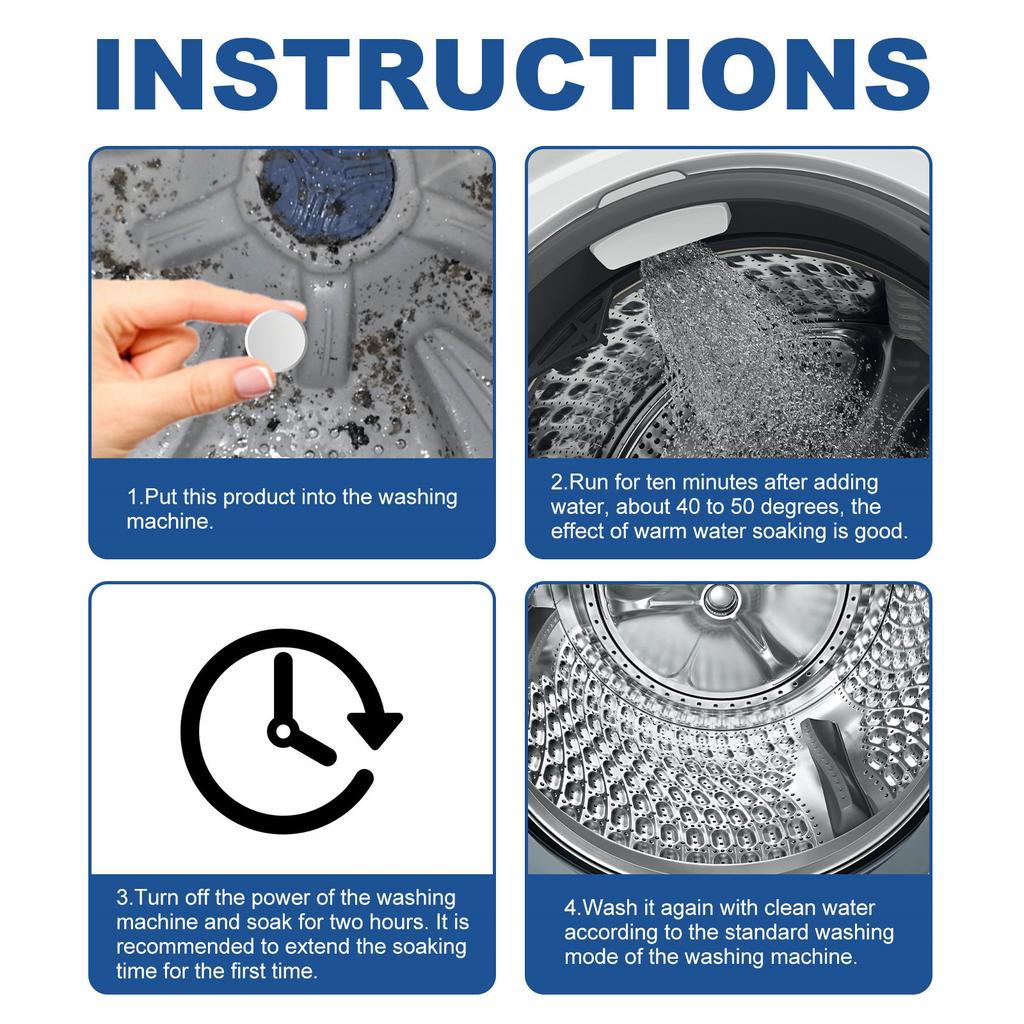 INSTRUCTIONS

1.Put this product into the washing machine.

2.Run for ten minutes after adding water, about 40 to 50 degrees, the effect of warm water soaking is good.

3.Turn off the power of the washing machine and soak for two hours. It is recommended to extend the soaking time for the first time.

4.Wash it again with clean water according to the standard washing mode of the washing machine.