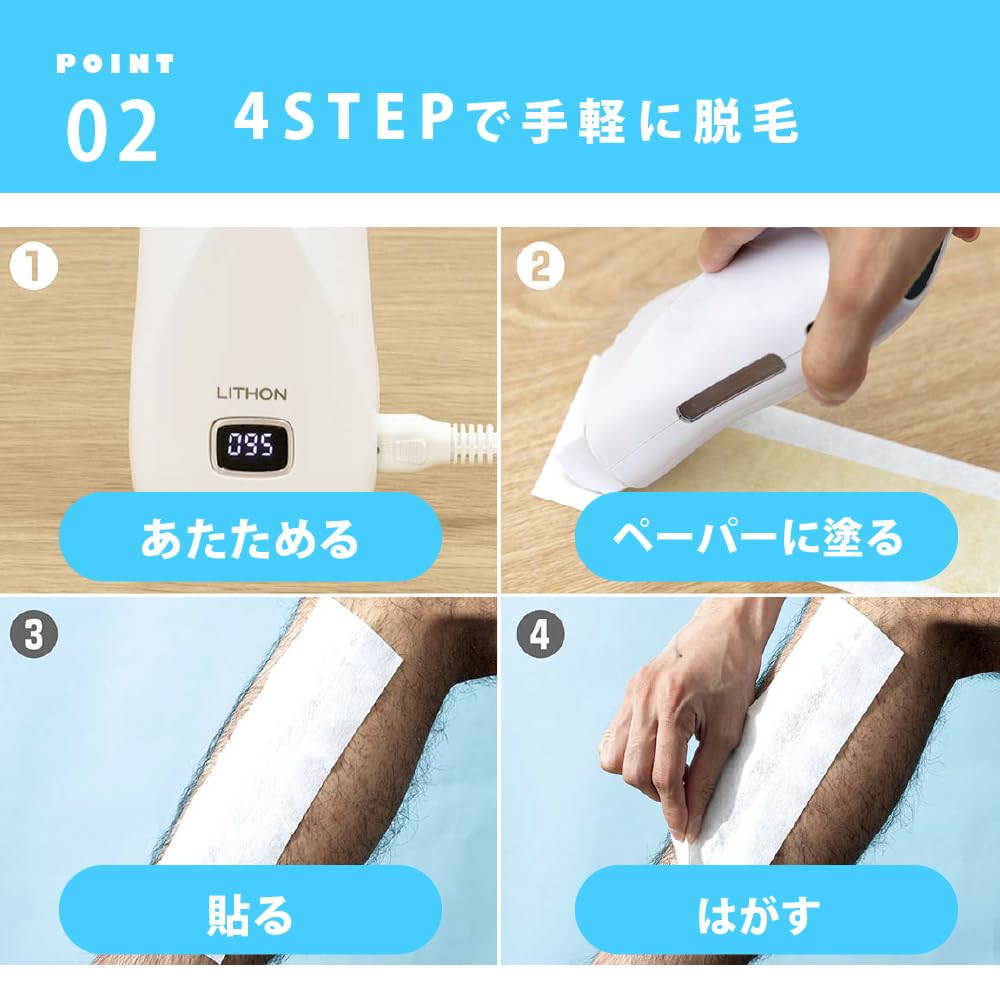 POINT
02 4STEPで手軽に脱毛

1
LITHON
095
あたためる

2
ペーパーに塗る

3
貼る

4
はがす